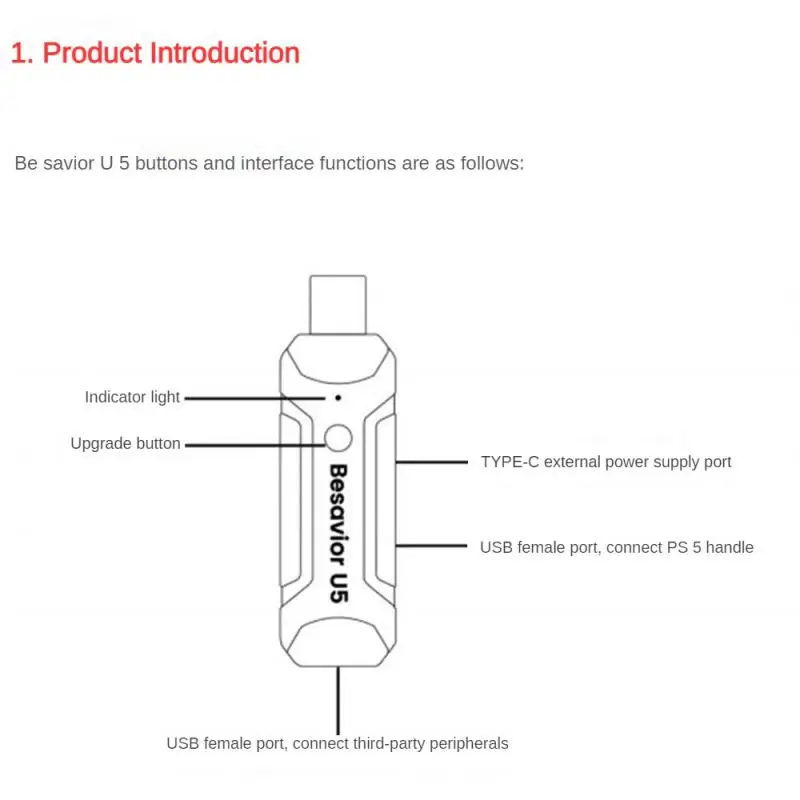 1. Product Introduction

Be savior U 5 buttons and interface functions are as follows:

Indicator light

Upgrade button

Besavior U5

TYPE-C external power supply port

USB female port, connect PS 5 handle

USB female port, connect third-party peripherals