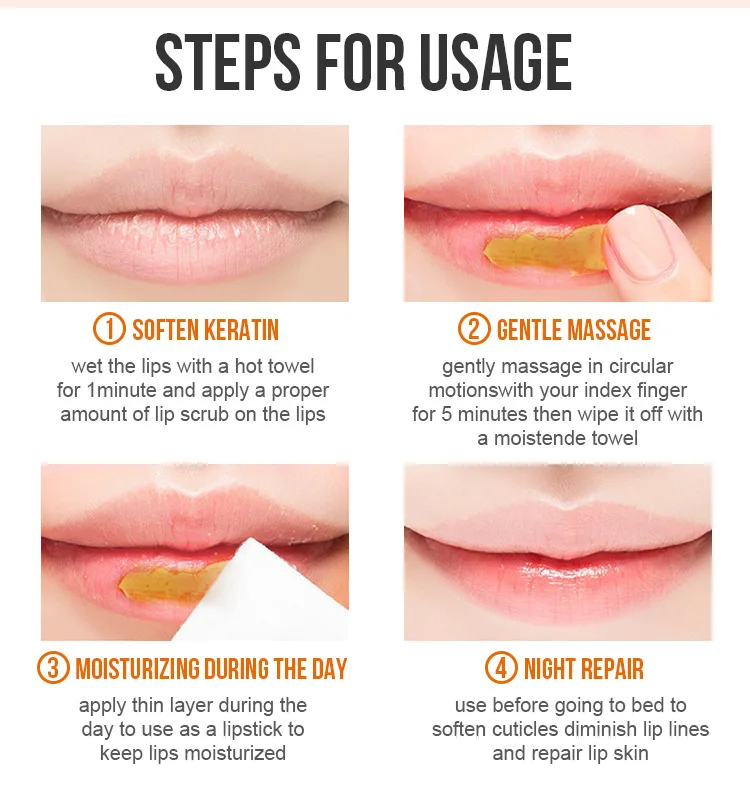 STEPS FOR USAGE

① SOFTEN KERATIN

wet the lips with a hot towel for 1minute and apply a proper amount of lip scrub on the lips

② GENTLE MASSAGE

gently massage in circular motionswith your index finger for 5 minutes then wipe it off with a moistende towel

③ MOISTURIZING DURING THE DAY

apply thin layer during the day to use as a lipstick to keep lips moisturized

④ NIGHT REPAIR

use before going to bed to soften cuticles diminish lip lines and repair lip skin