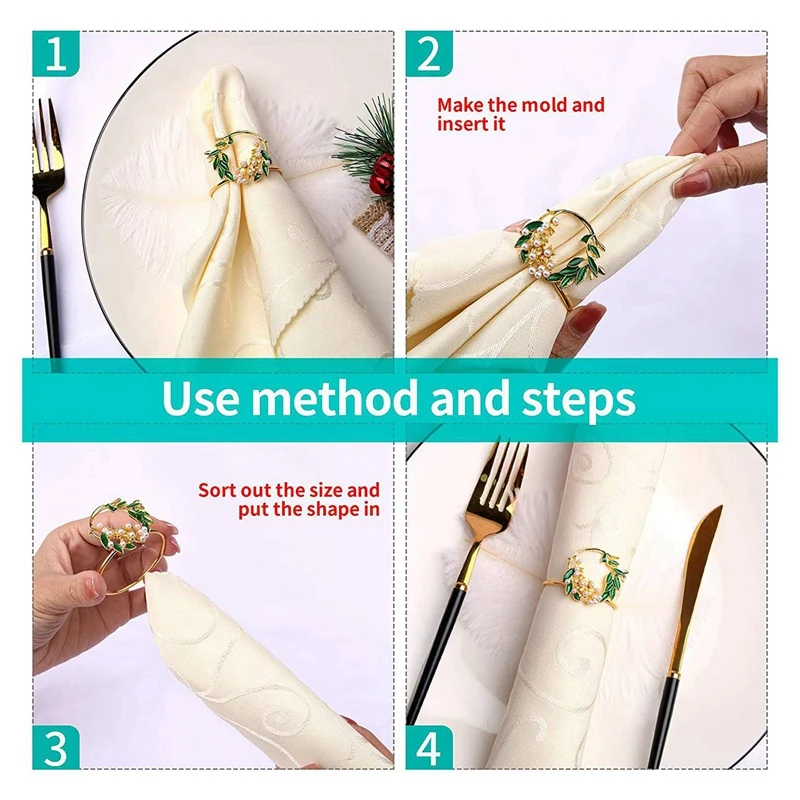 1

2

Make the mold and insert it

Use method and steps

Sort out the size and put the shape in

3

4