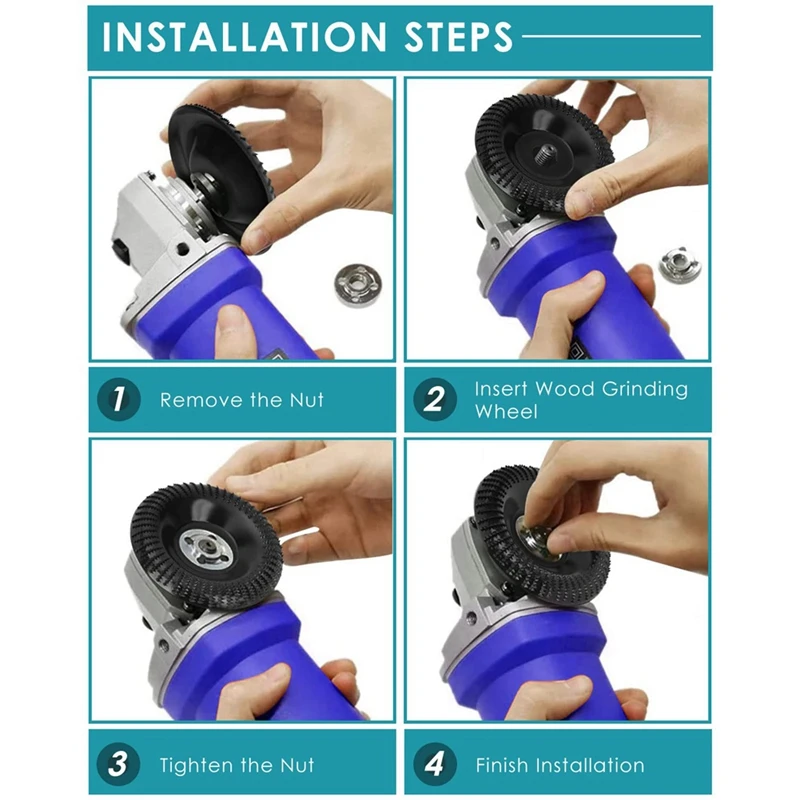 INSTALLATION STEPS

1 Remove the Nut

2 Insert Wood Grinding Wheel

3 Tighten the Nut

4 Finish Installation