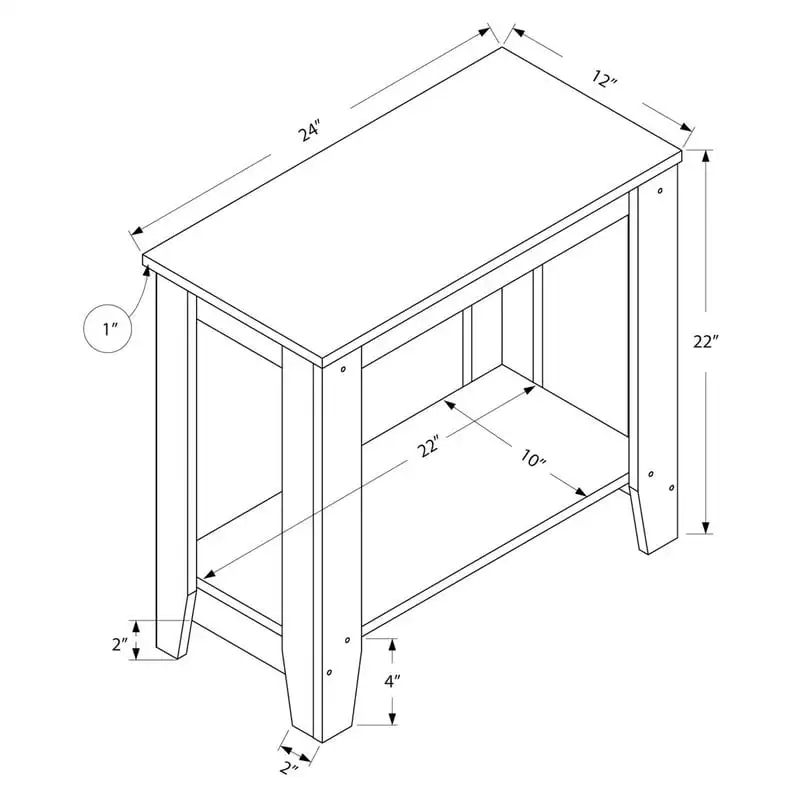 24"
12"
1"
22"
22"
10"
2"
4"
2"