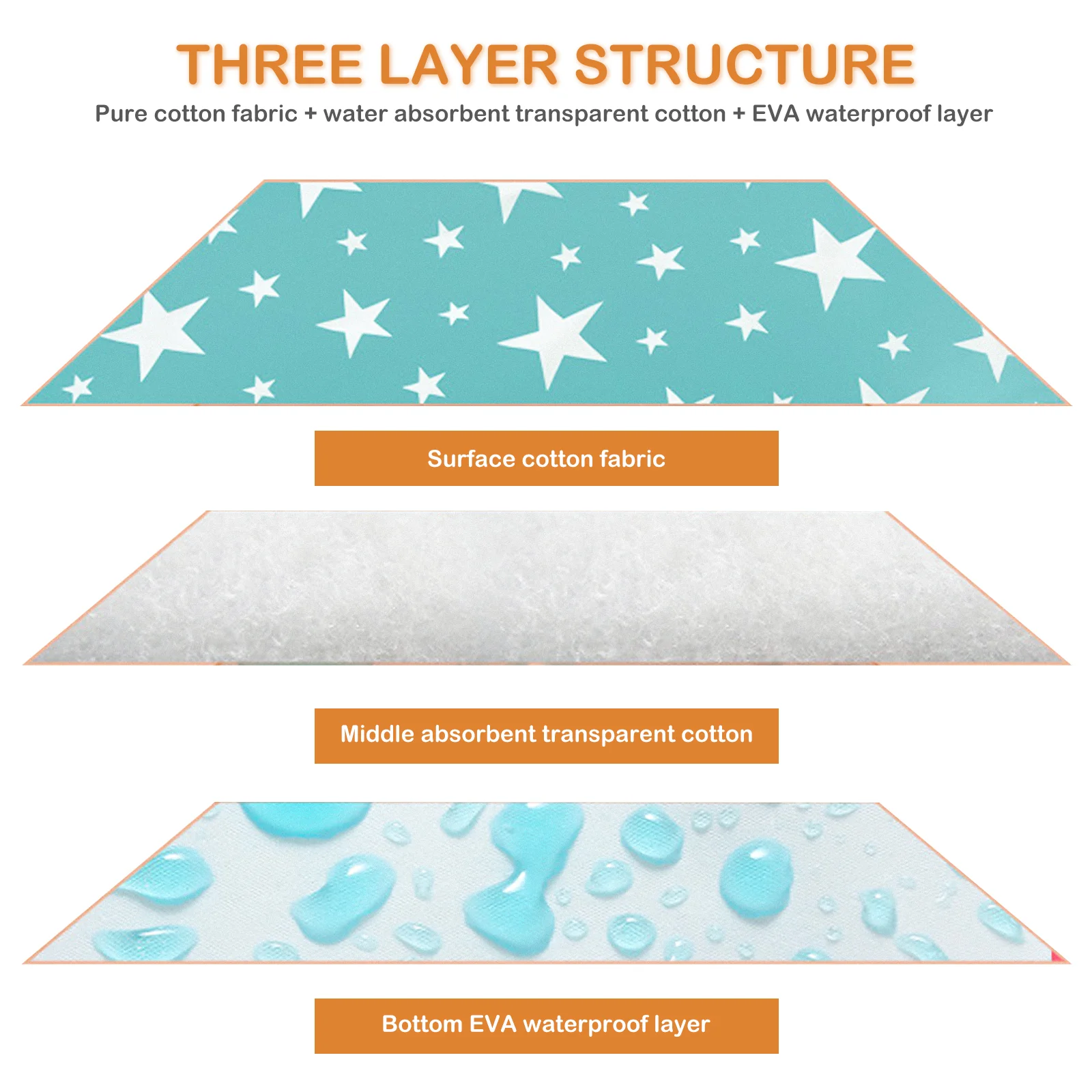 THREE LAYER STRUCTURE

Pure cotton fabric + water absorbent transparent cotton + EVA waterproof layer

Surface cotton fabric

Middle absorbent transparent cotton

Bottom EVA waterproof layer