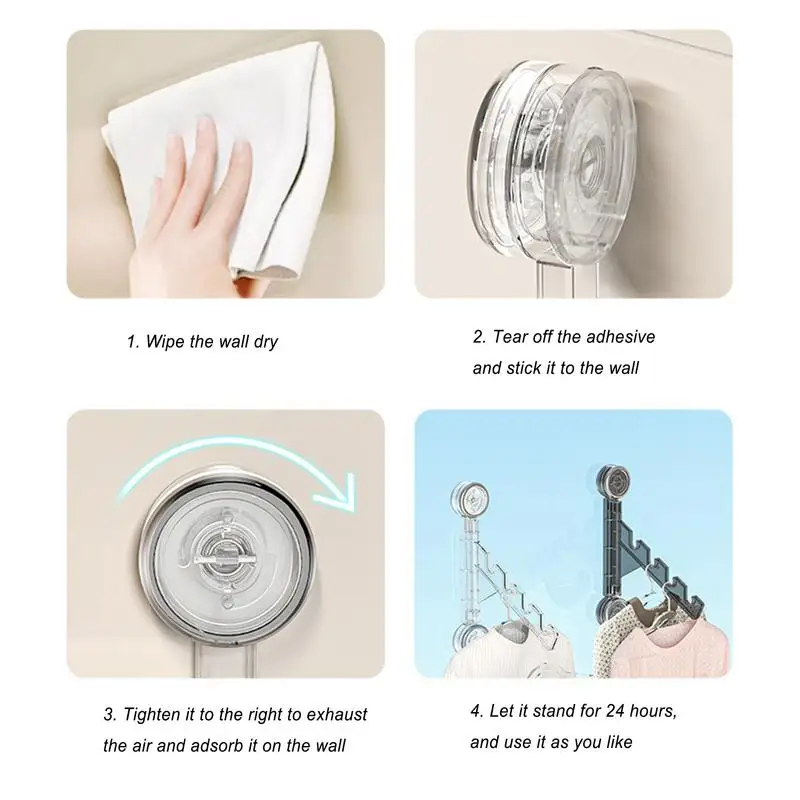 1. Wipe the wall dry

2. Tear off the adhesive and stick it to the wall

3. Tighten it to the right to exhaust the air and adsorb it on the wall

4. Let it stand for 24 hours, and use it as you like