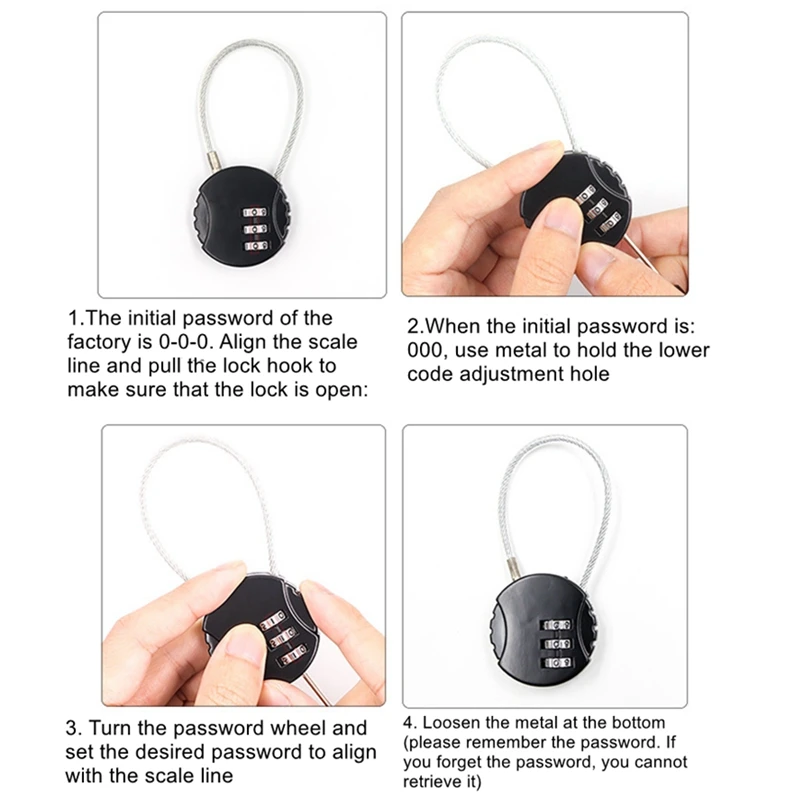 1.The initial password of the factory is 0-0-0. Align the scale line and pull the lock hook to make sure that the lock is open:

2.When the initial password is: 000, use metal to hold the lower code adjustment hole

3. Turn the password wheel and set the desired password to align with the scale line

4. Loosen the metal at the bottom (please remember the password. If you forget the password, you cannot retrieve it)