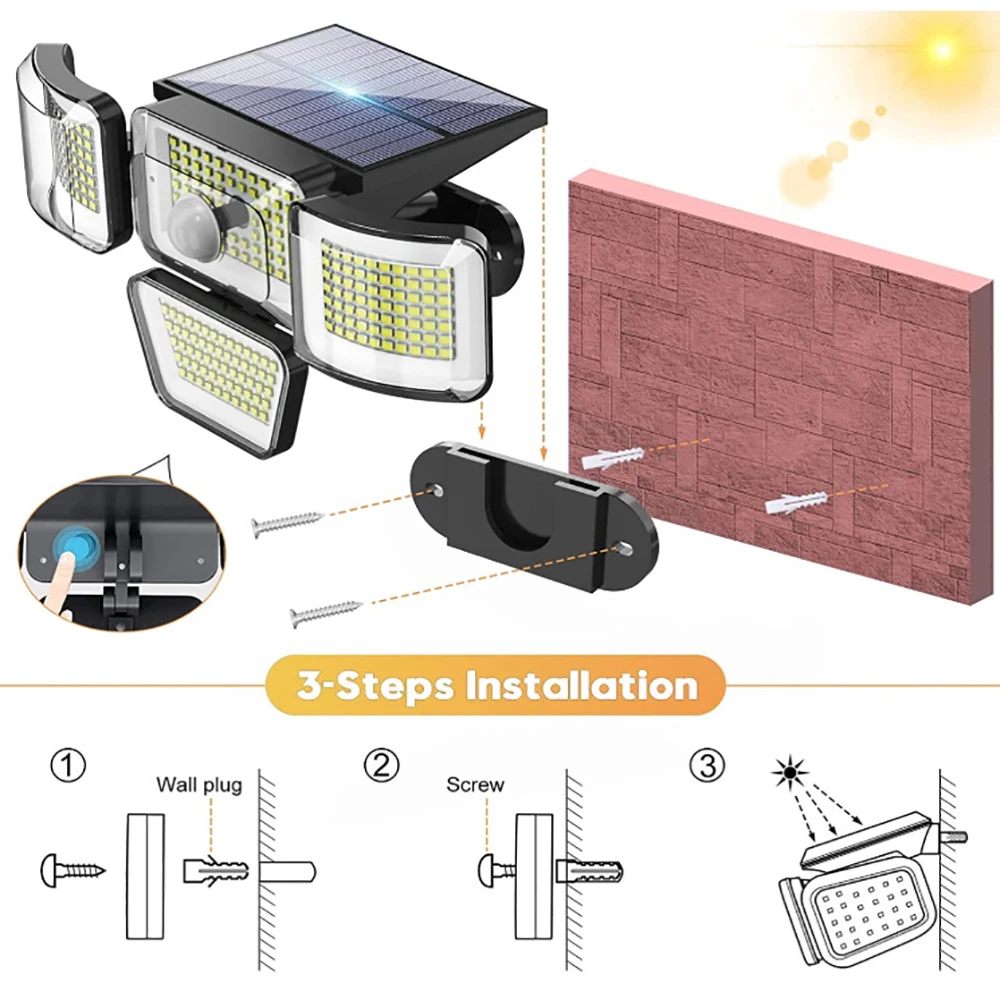 3-Steps Installation

①

Wall plug

②

Screw

③