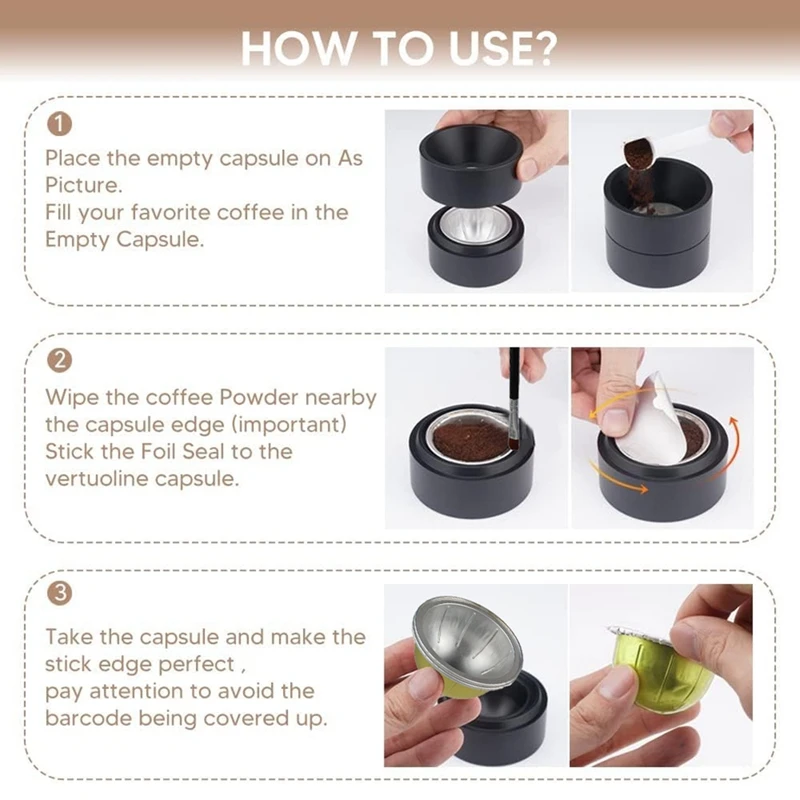 HOW TO USE?

1

Place the empty capsule on As Picture.
Fill your favorite coffee in the Empty Capsule.

2

Wipe the coffee Powder nearby the capsule edge (important)
Stick the Foil Seal to the vertuoline capsule.

3

Take the capsule and make the stick edge perfect ,
pay attention to avoid the barcode being covered up.