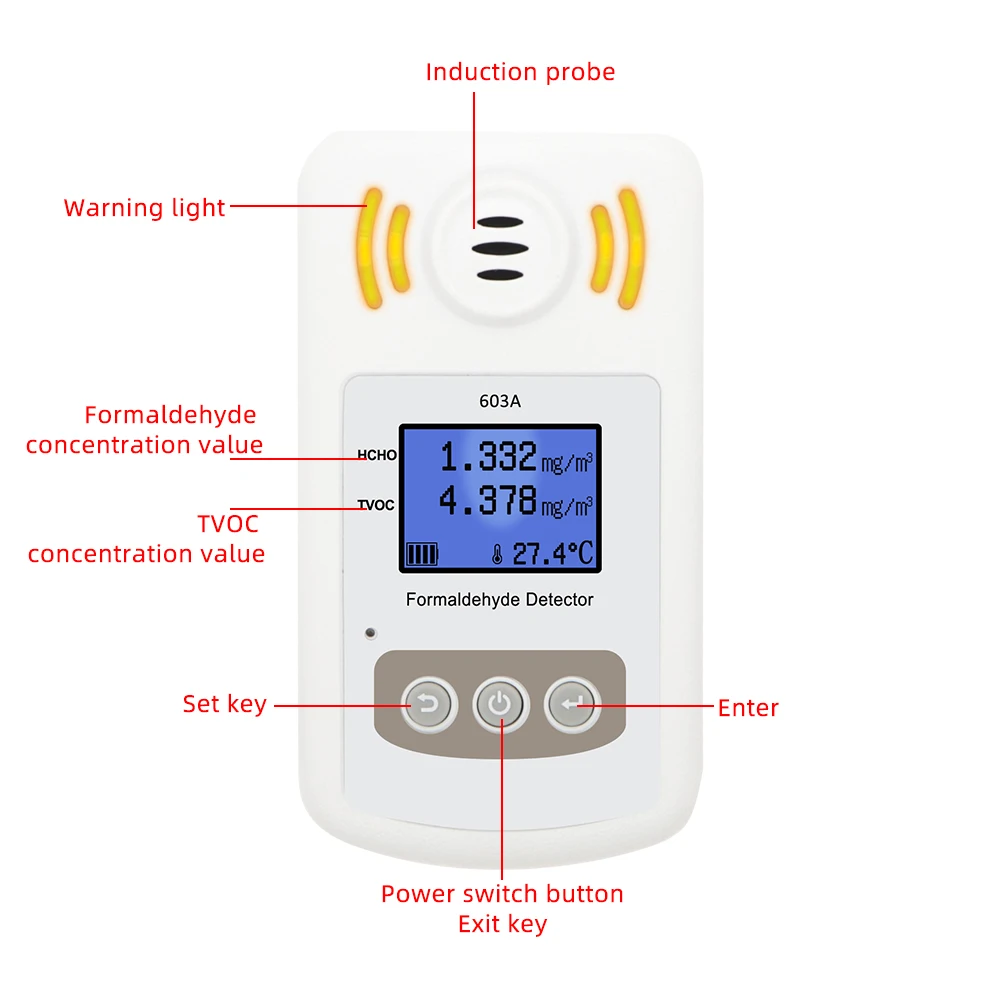 Induction probe

Warning light

603A

Formaldehyde concentration value

HCHO 1.332 $mg/m^3$

TVOC 4.378 $mg/m^3$

TVOC concentration value

27.4℃

Formaldehyde Detector

Set key

Enter

Power switch button
Exit key