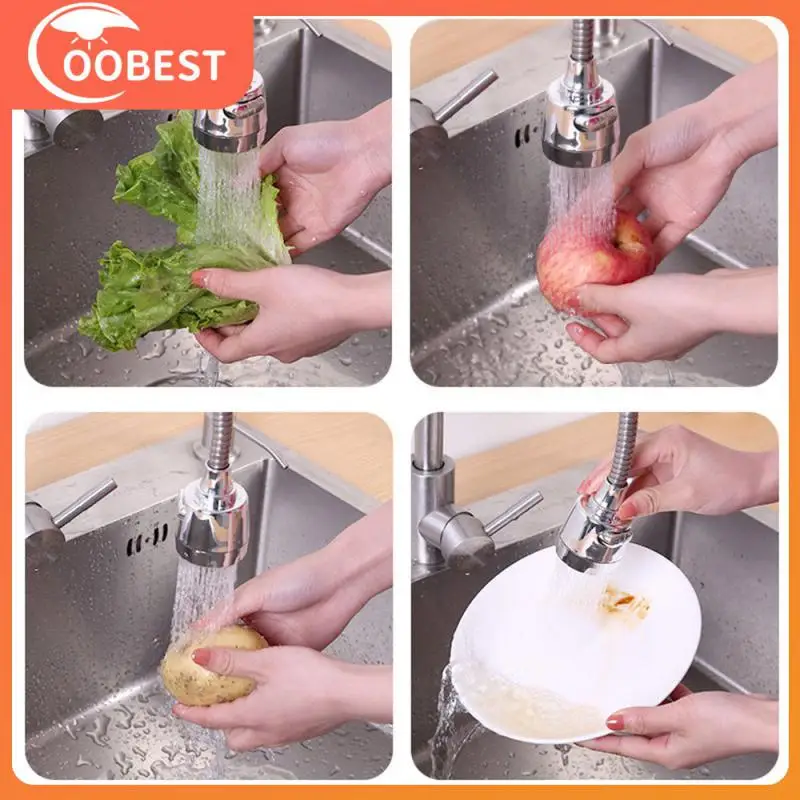 OOBEST