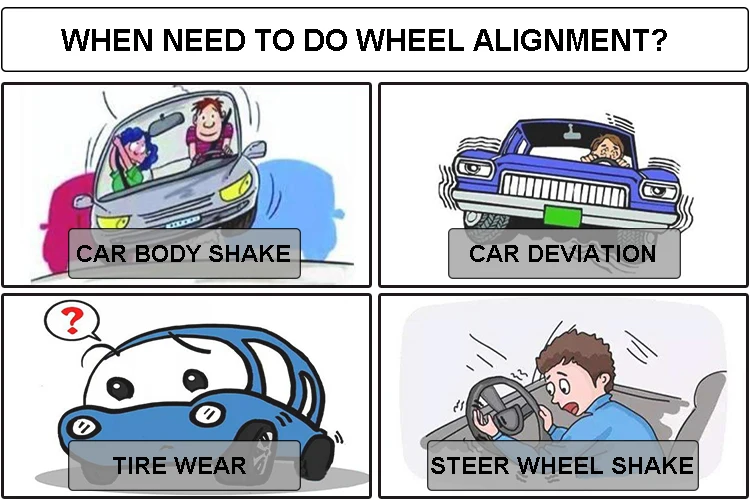 WHEN NEED TO DO WHEEL ALIGNMENT?

CAR BODY SHAKE

CAR DEVIATION

?

TIRE WEAR

STEER WHEEL SHAKE