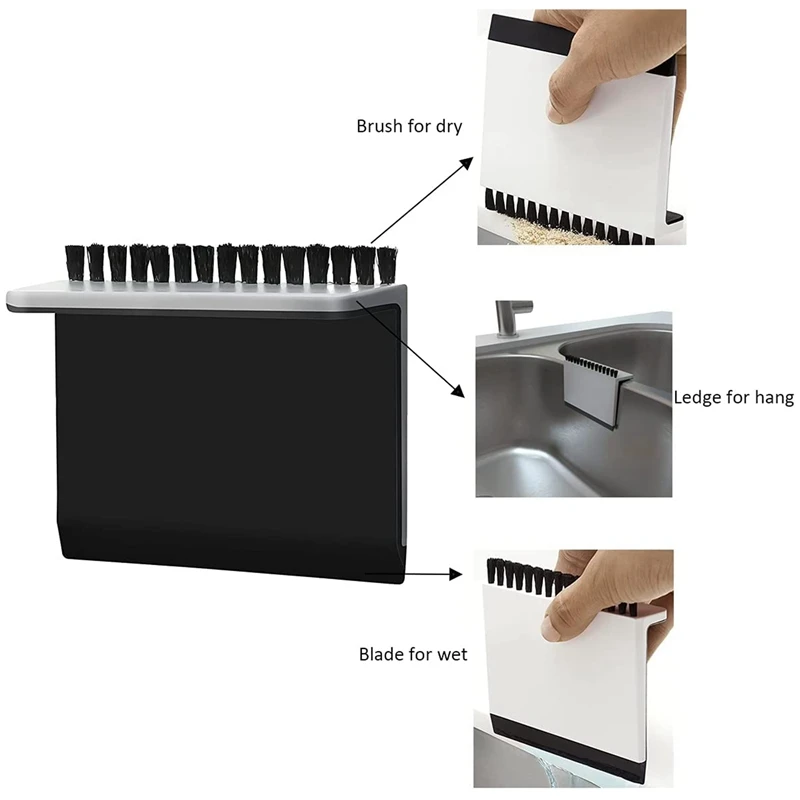 Brush for dry

Ledge for hang

Blade for wet