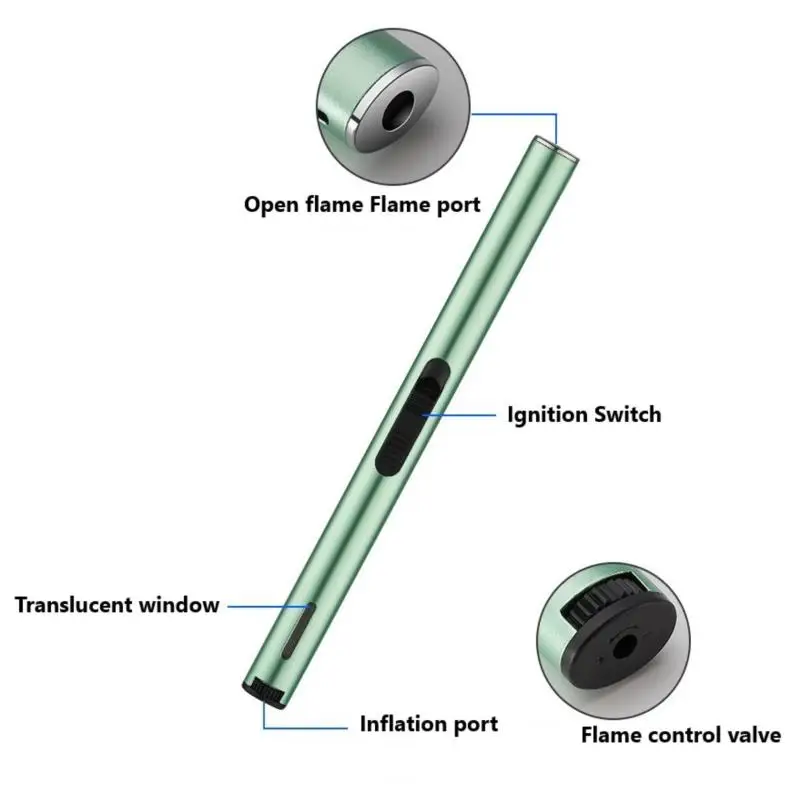 Open flame Flame port

Ignition Switch

Translucent window

Inflation port

Flame control valve