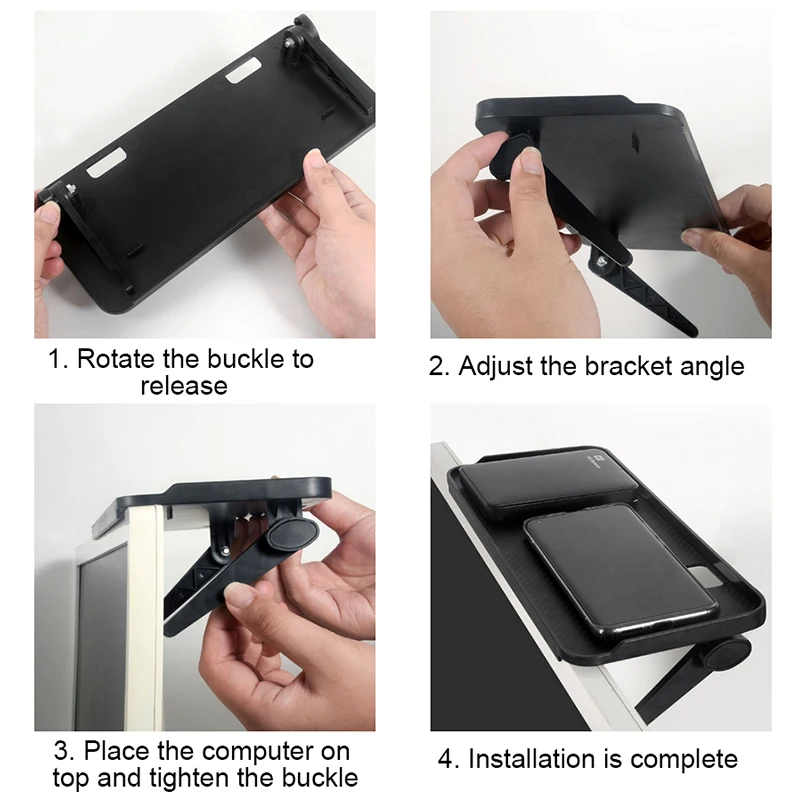 1. Rotate the buckle to release

2. Adjust the bracket angle

3. Place the computer on top and tighten the buckle

4. Installation is complete