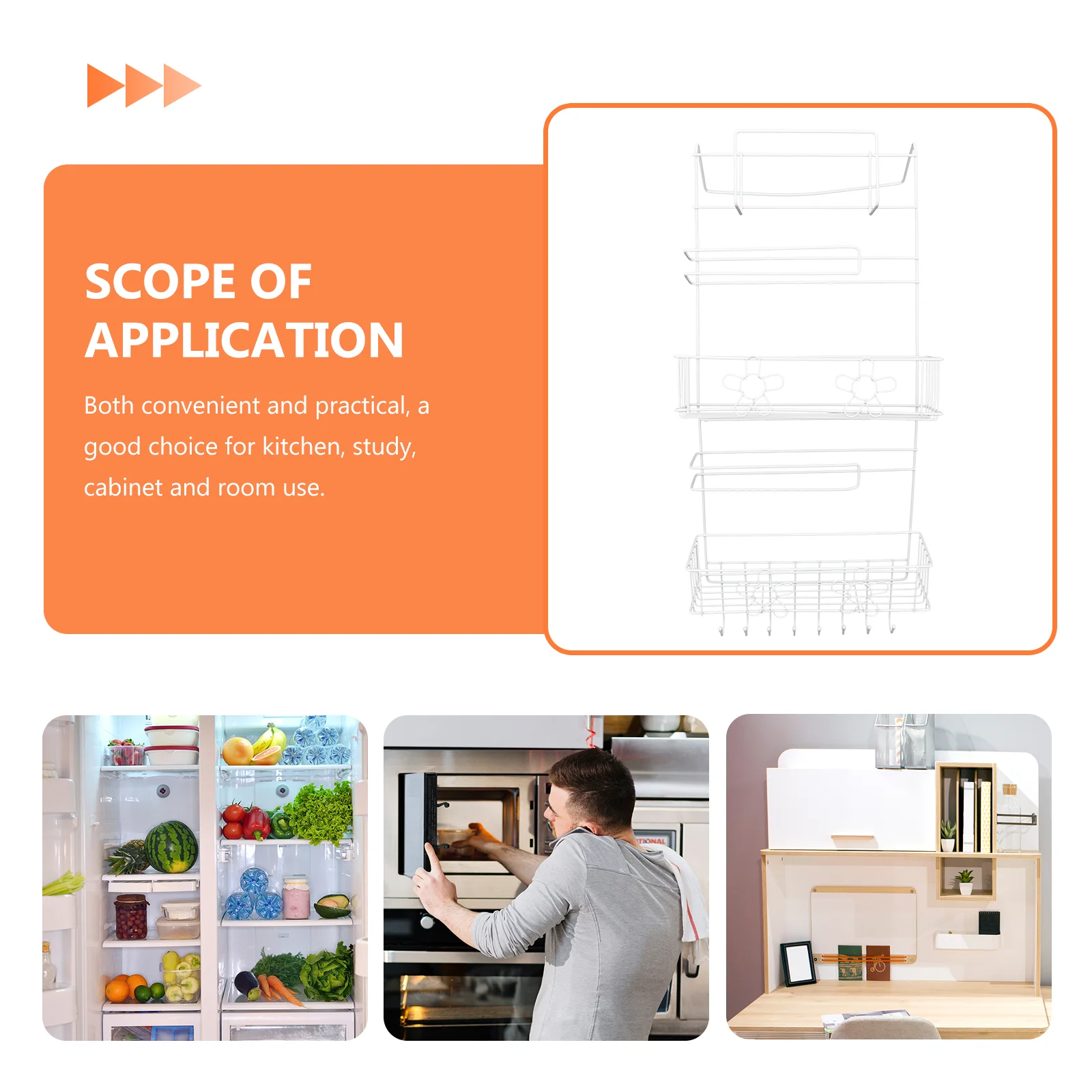 SCOPE OF APPLICATION

Both convenient and practical, a good choice for kitchen, study, cabinet and room use.