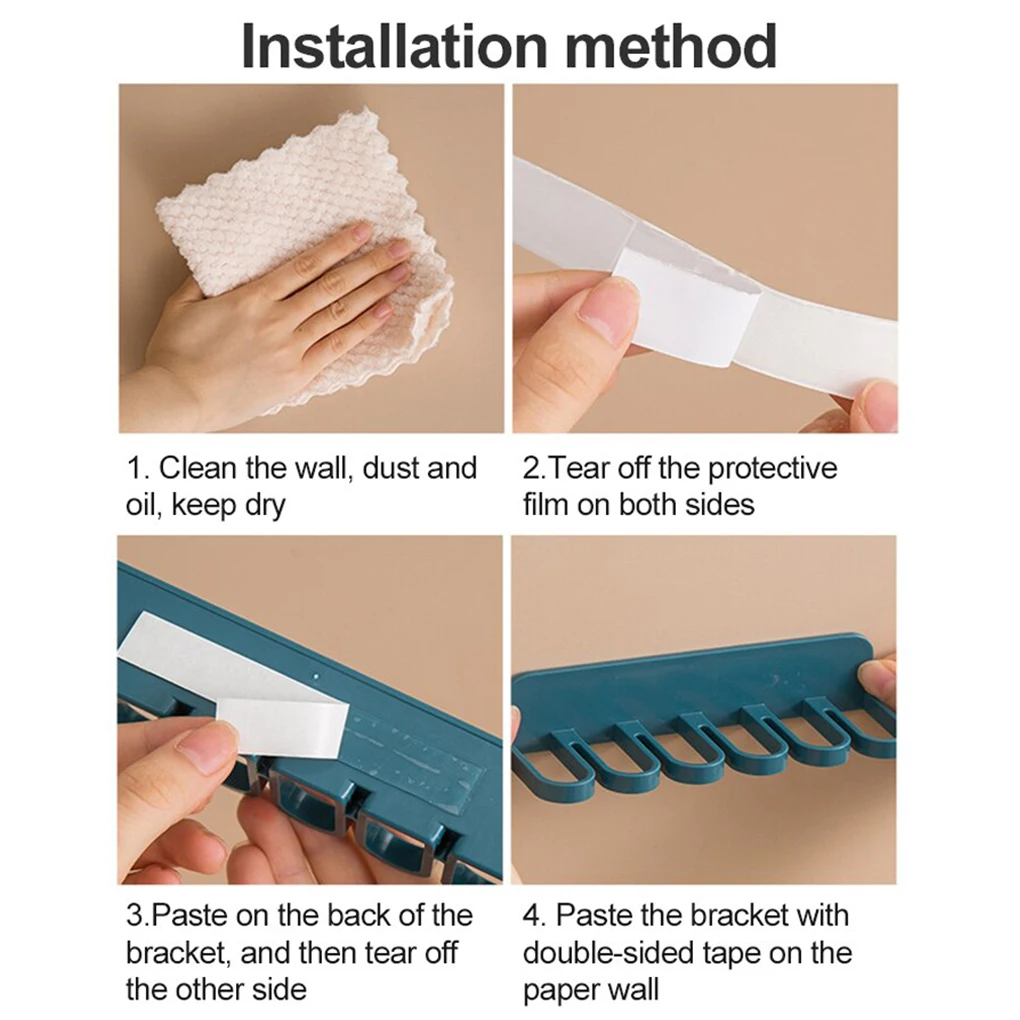 Installation method

1. Clean the wall, dust and oil, keep dry

2.Tear off the protective film on both sides

3.Paste on the back of the bracket, and then tear off the other side

4. Paste the bracket with double-sided tape on the paper wall