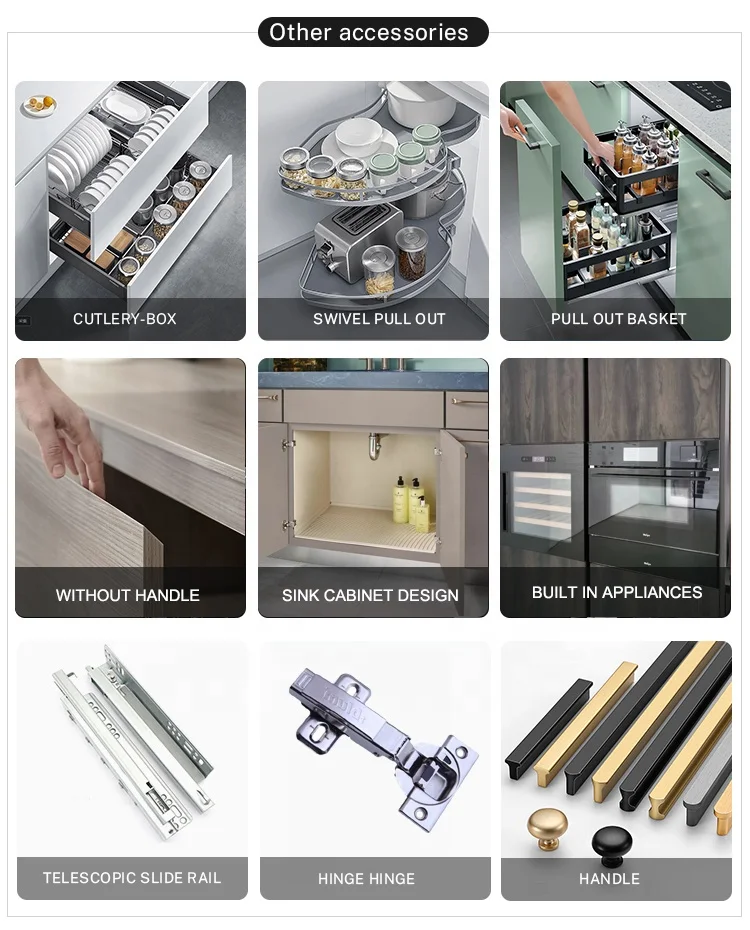 Other accessories

CUTLERY-BOX

SWIVEL PULL OUT

PULL OUT BASKET

WITHOUT HANDLE

SINK CABINET DESIGN

BUILT IN APPLIANCES

TELESCOPIC SLIDE RAIL

HINGE HINGE

HANDLE