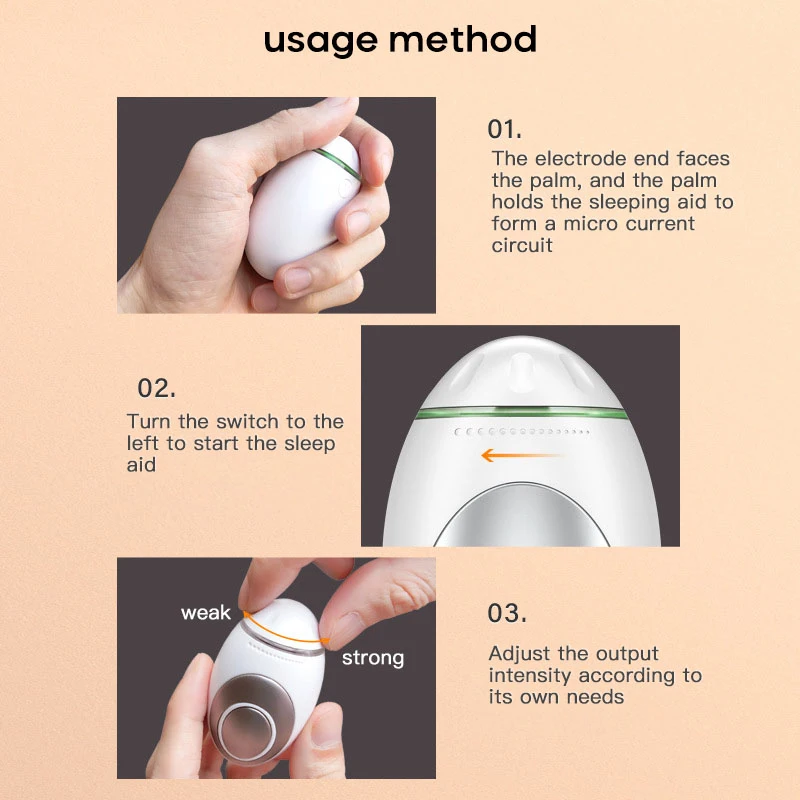 usage method

01.
The electrode end faces the palm, and the palm holds the sleeping aid to form a micro current circuit

02.
Turn the switch to the left to start the sleep aid

weak
strong

03.
Adjust the output intensity according to its own needs