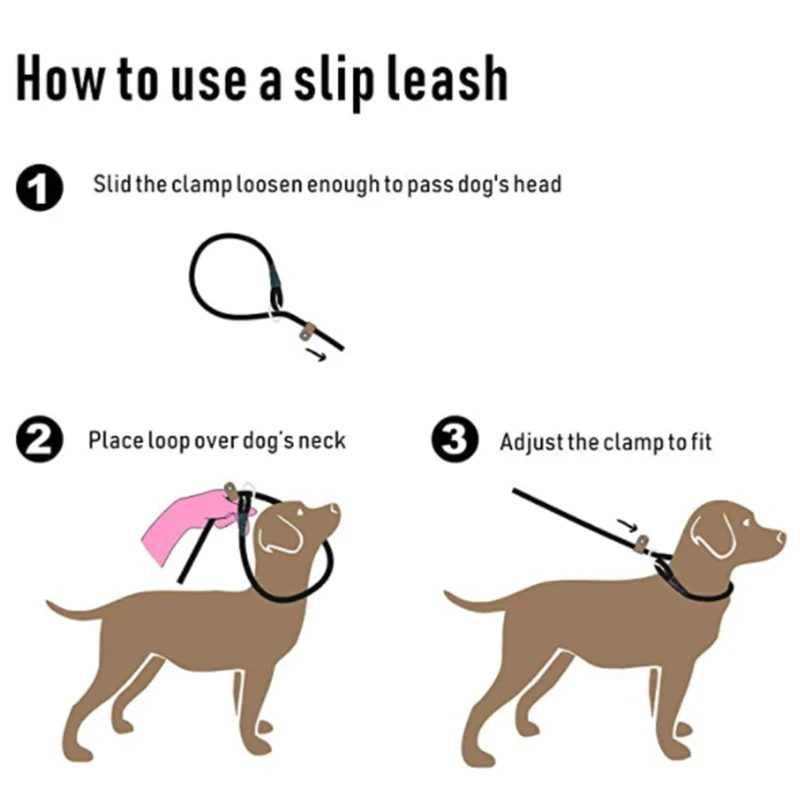 How to use a slip leash

1 Slid the clamp loosen enough to pass dog's head

2 Place loop over dog's neck

3 Adjust the clamp to fit