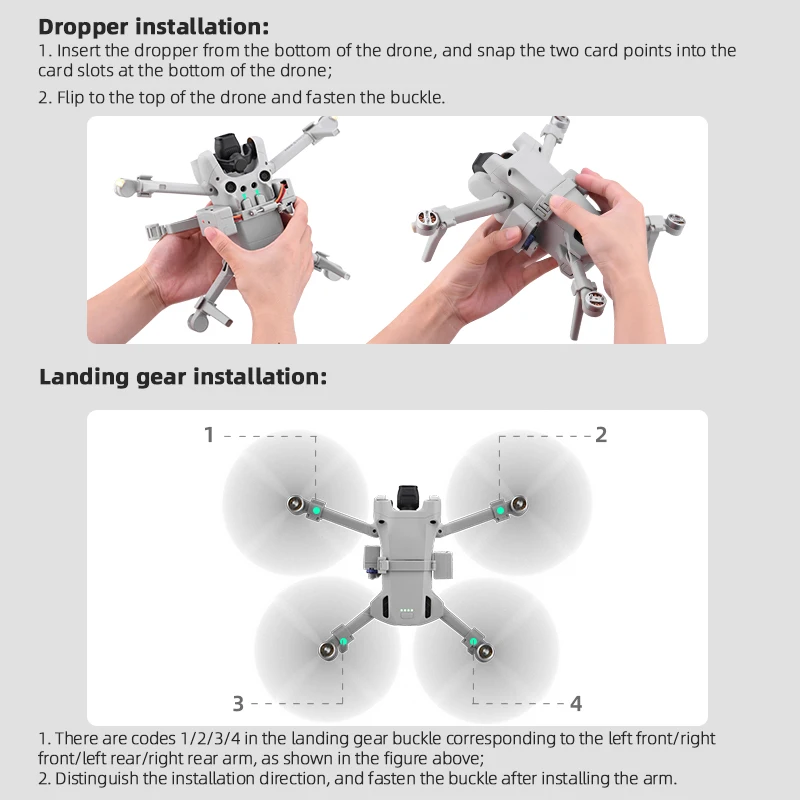 Dropper installation:
1. Insert the dropper from the bottom of the drone, and snap the two card points into the card slots at the bottom of the drone;

2. Flip to the top of the drone and fasten the buckle.

Landing gear installation:

1

2

3

4

1. There are codes 1/2/3/4 in the landing gear buckle corresponding to the left front/right front/left rear/right rear arm, as shown in the figure above;
2. Distinguish the installation direction, and fasten the buckle after installing the arm.