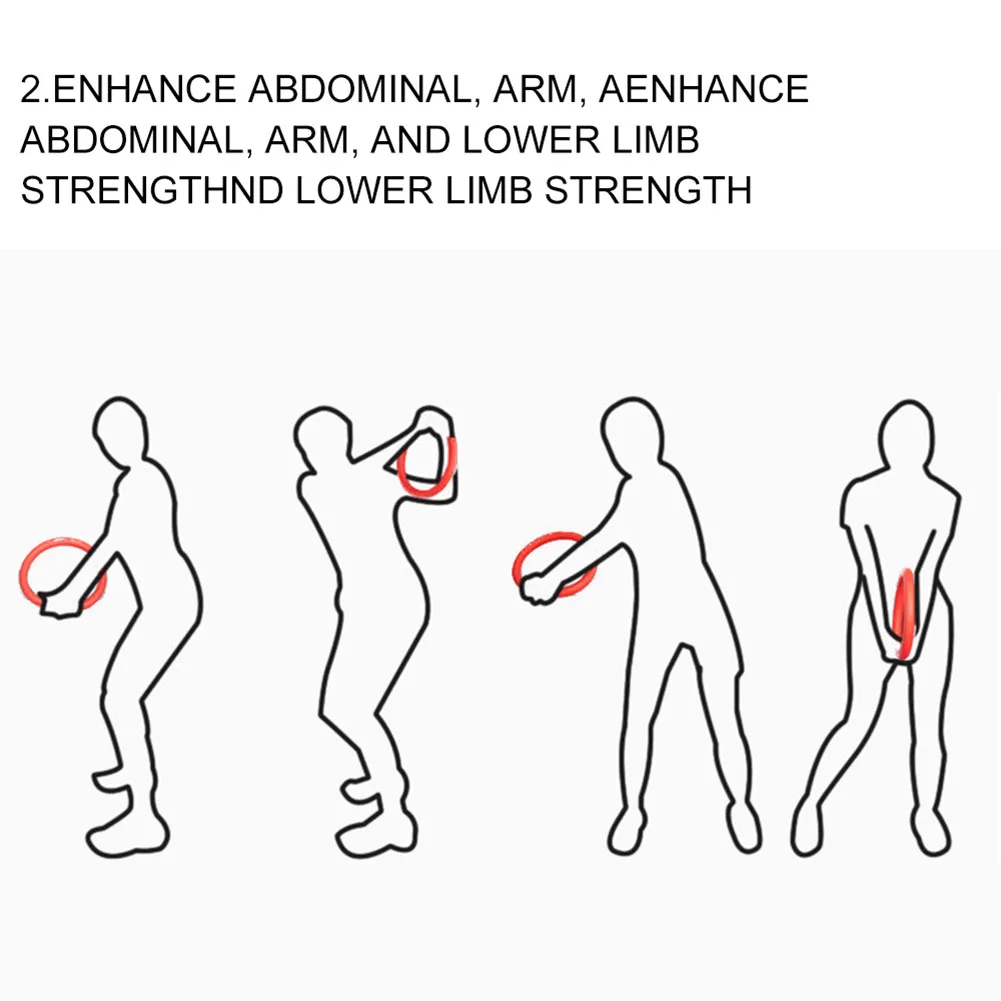 2.ENHANCE ABDOMINAL, ARM, AENHANCE ABDOMINAL, ARM, AND LOWER LIMB STRENGTHND LOWER LIMB STRENGTH