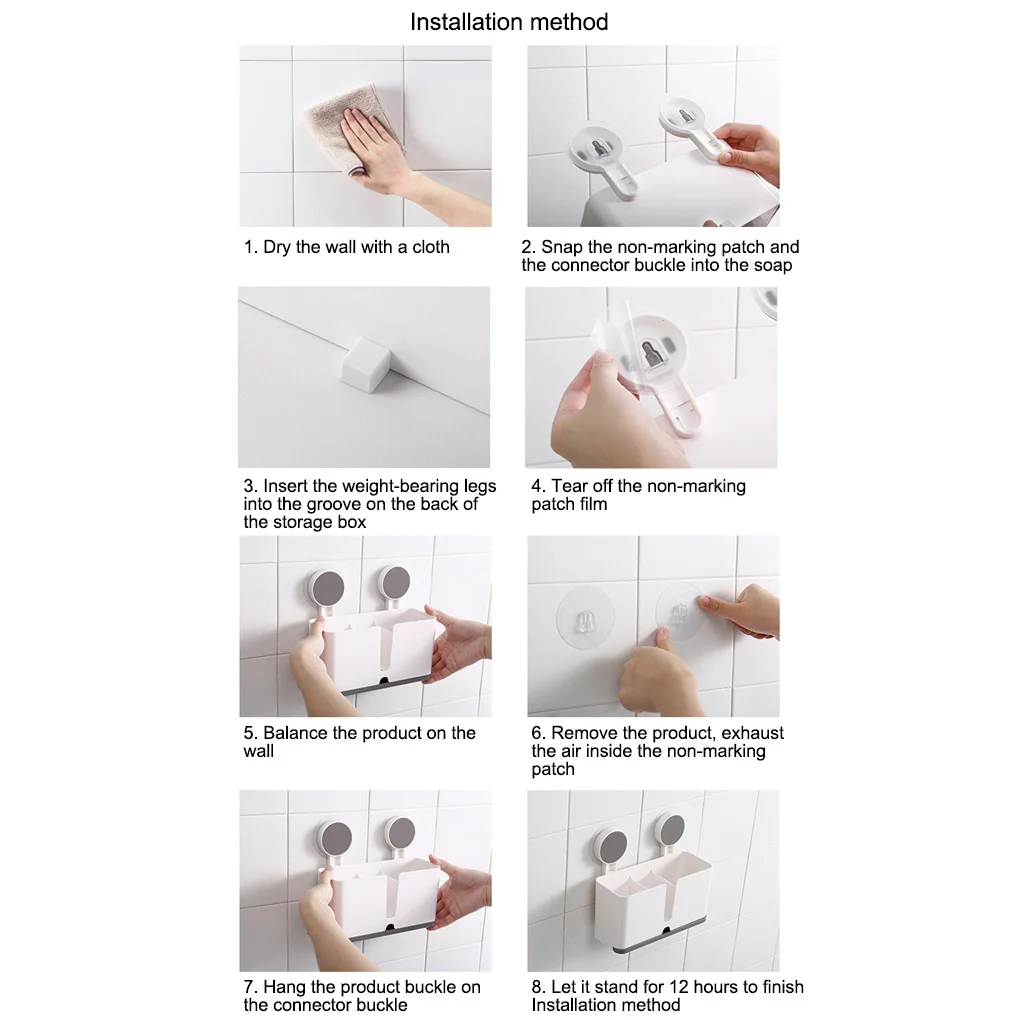 Installation method

1. Dry the wall with a cloth

2. Snap the non-marking patch and the connector buckle into the soap

3. Insert the weight-bearing legs into the groove on the back of the storage box

4. Tear off the non-marking patch film

5. Balance the product on the wall

6. Remove the product, exhaust the air inside the non-marking patch

7. Hang the product buckle on the connector buckle

8. Let it stand for 12 hours to finish Installation method