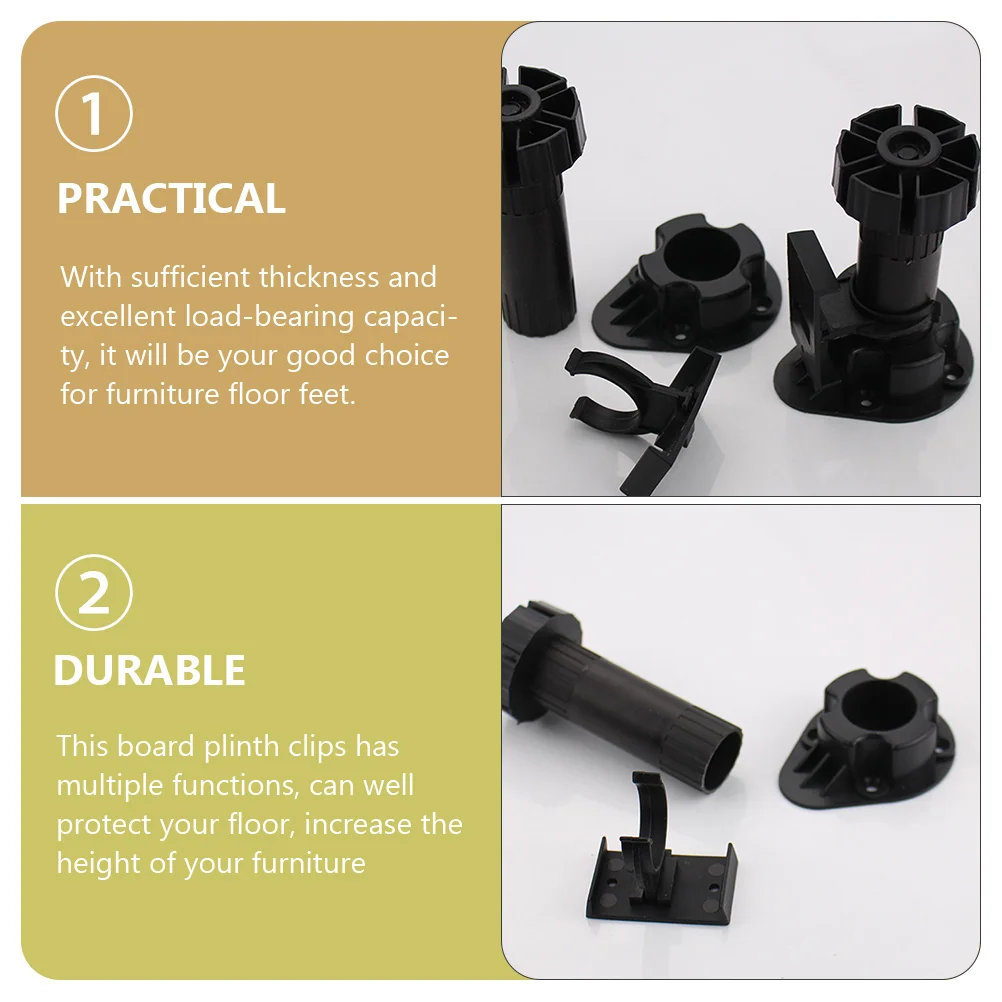 1

PRACTICAL

With sufficient thickness and excellent load-bearing capacity, it will be your good choice for furniture floor feet.

2

DURABLE

This board plinth clips has multiple functions, can well protect your floor, increase the height of your furniture