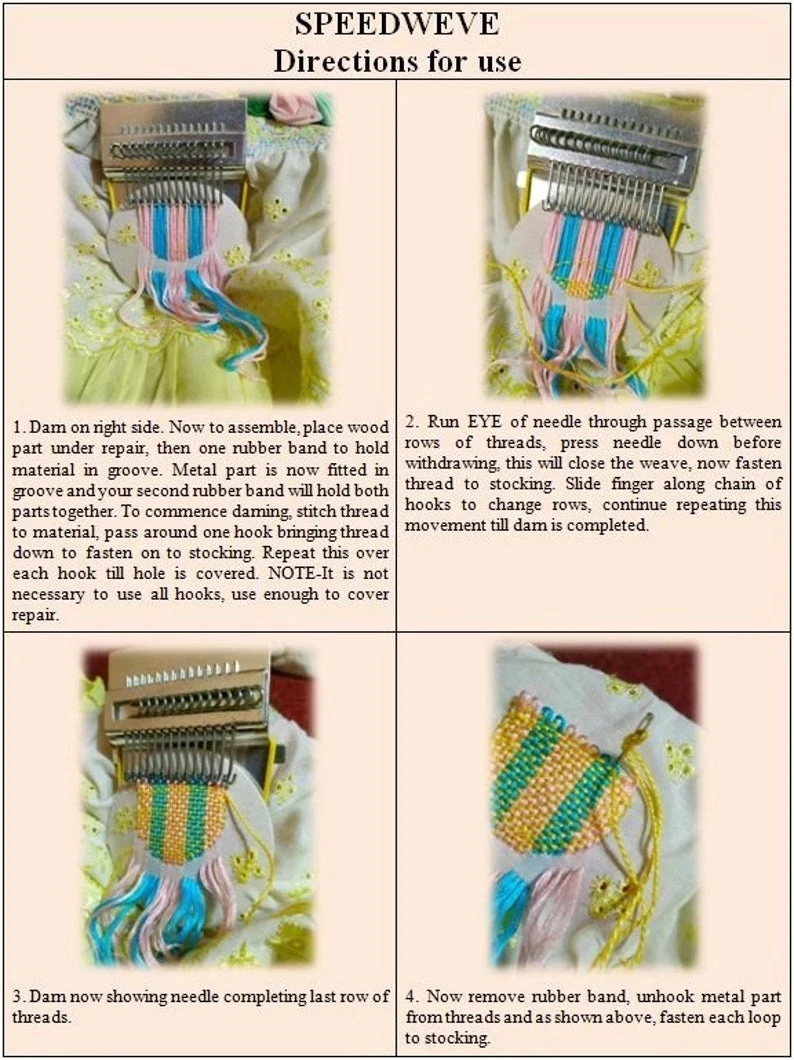 SPEEDWEVE
Directions for use

1. Darn on right side. Now to assemble, place wood part under repair, then one rubber band to hold material in groove. Metal part is now fitted in groove and your second rubber band will hold both parts together. To commence darning, stitch thread to material, pass around one hook bringing thread down to fasten on to stocking. Repeat this over each hook till hole is covered. NOTE-It is not necessary to use all hooks, use enough to cover repair.

2. Run EYE of needle through passage between rows of threads, press needle down before withdrawing, this will close the weave, now fasten thread to stocking. Slide finger along chain of hooks to change rows, continue repeating this movement till darn is completed.

3. Darn now showing needle completing last row of threads.

4. Now remove rubber band, unhook metal part from threads and as shown above, fasten each loop to stocking.