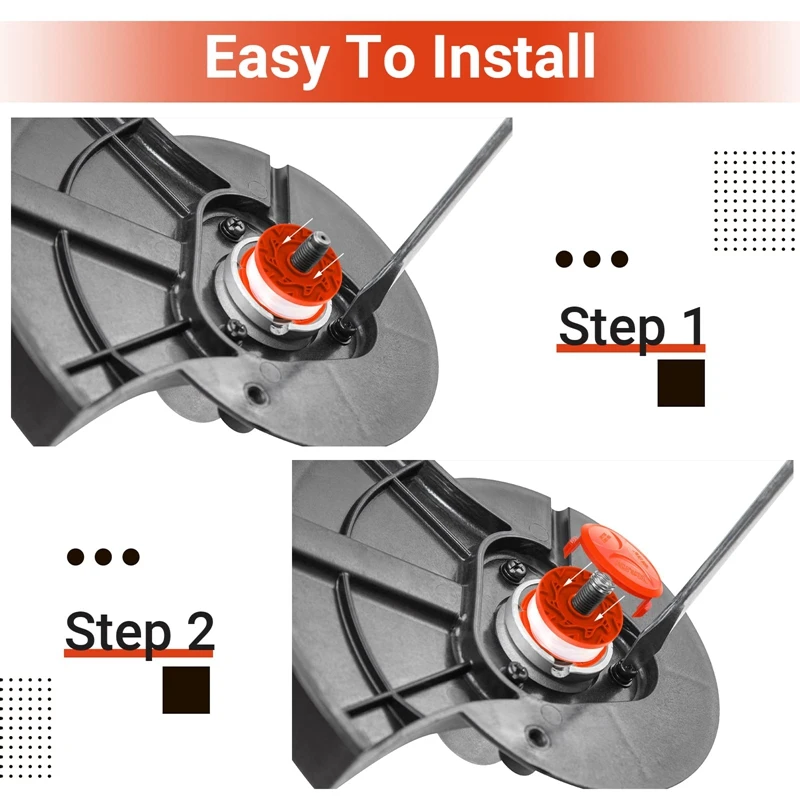 Easy To Install

Step 1

Step 2