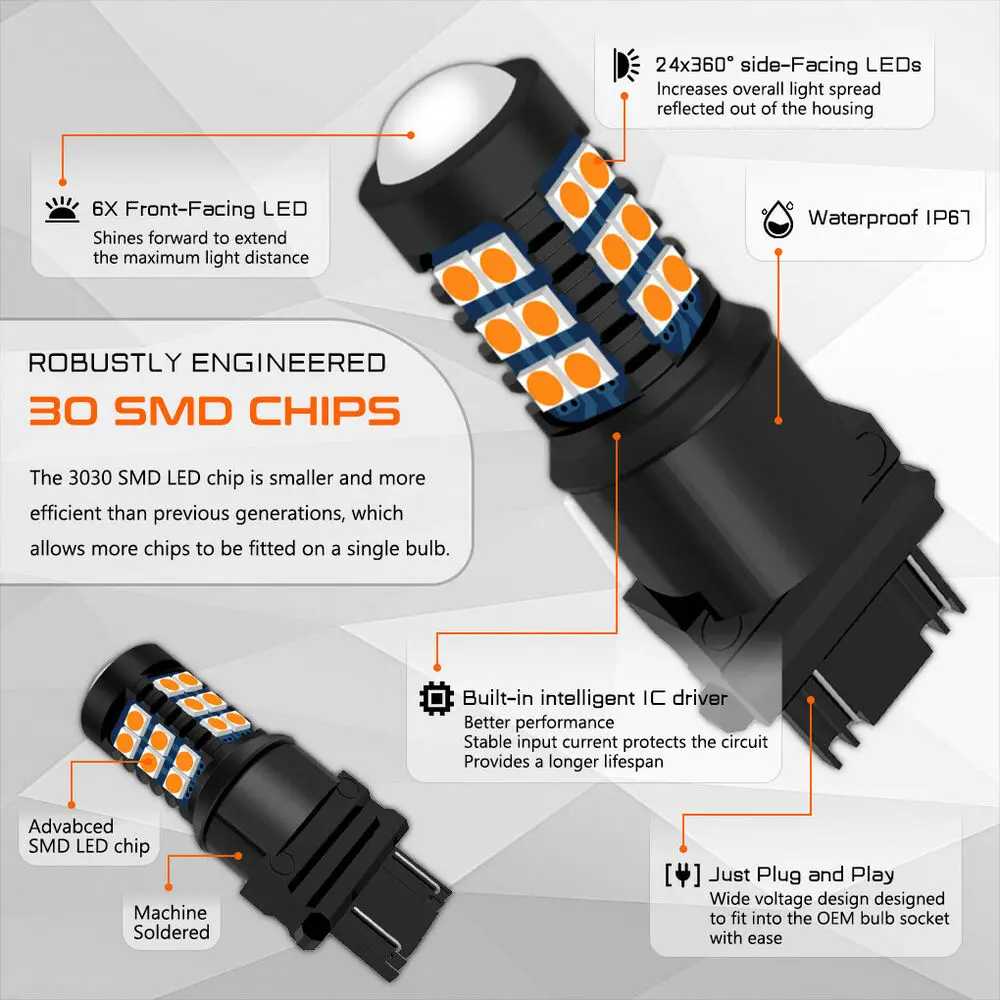 24x360° side-Facing LEDs
Increases overall light spread reflected out of the housing

6X Front-Facing LED
Shines forward to extend the maximum light distance

Waterproof IP67

ROBUSTLY ENGINEERED
30 SMD CHIPS

The 3030 SMD LED chip is smaller and more efficient than previous generations, which allows more chips to be fitted on a single bulb.

Built-in intelligent IC driver
Better performance
Stable input current protects the circuit
Provides a longer lifespan

Advabced SMD LED chip

Machine Soldered

Just Plug and Play
Wide voltage design designed to fit into the OEM bulb socket with ease