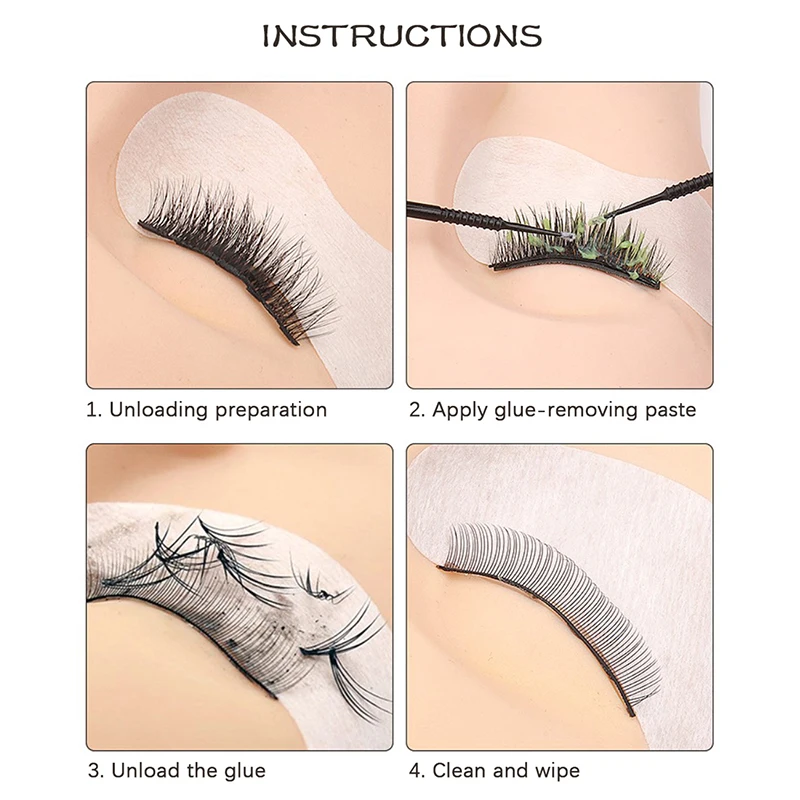 INSTRUCTIONS

1. Unloading preparation

2. Apply glue-removing paste

3. Unload the glue

4. Clean and wipe