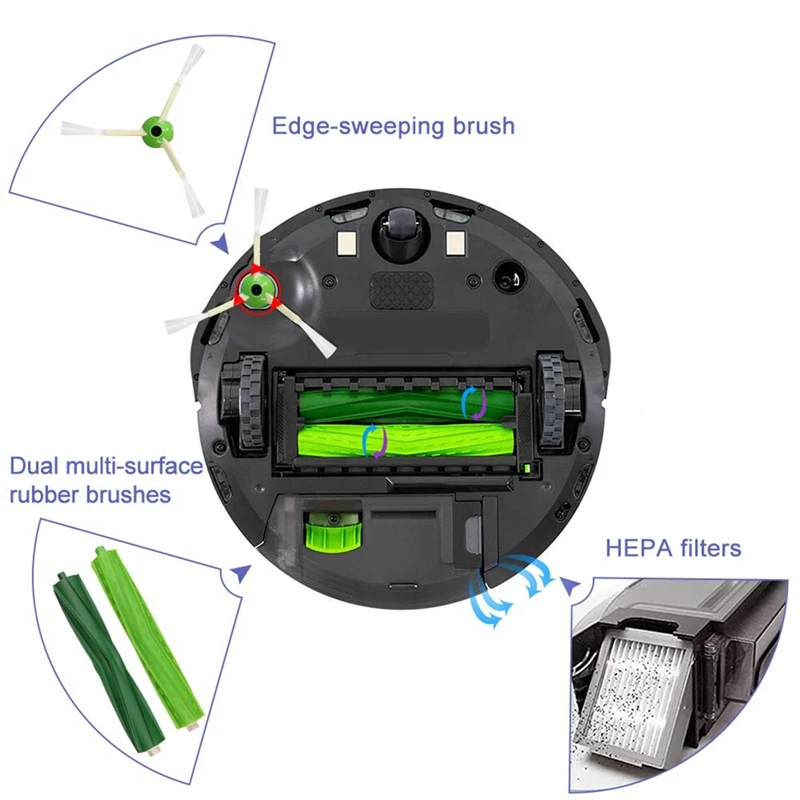 Edge-sweeping brush

Dual multi-surface rubber brushes

HEPA filters