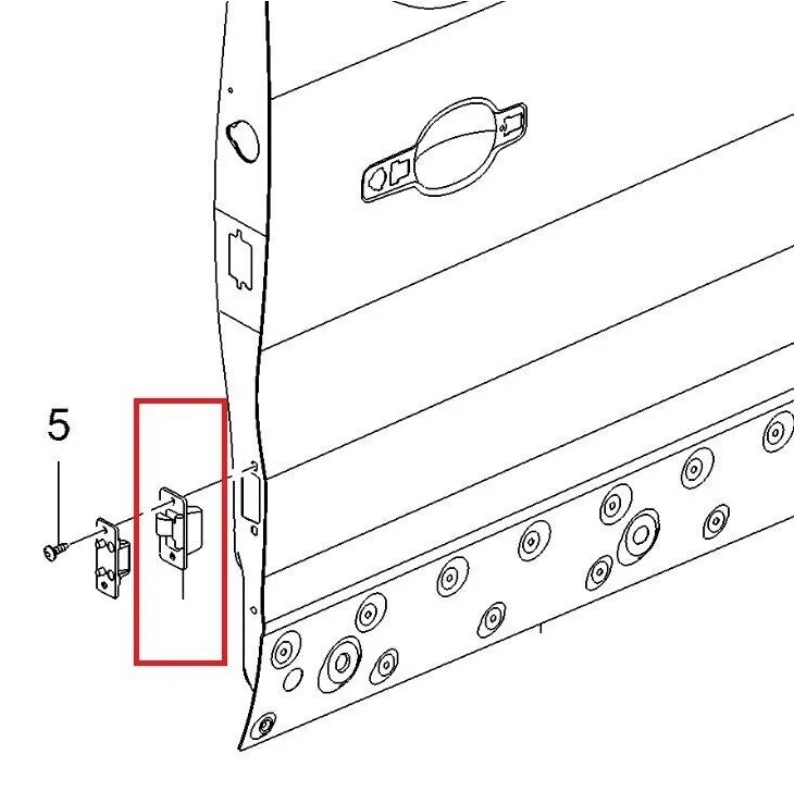 5