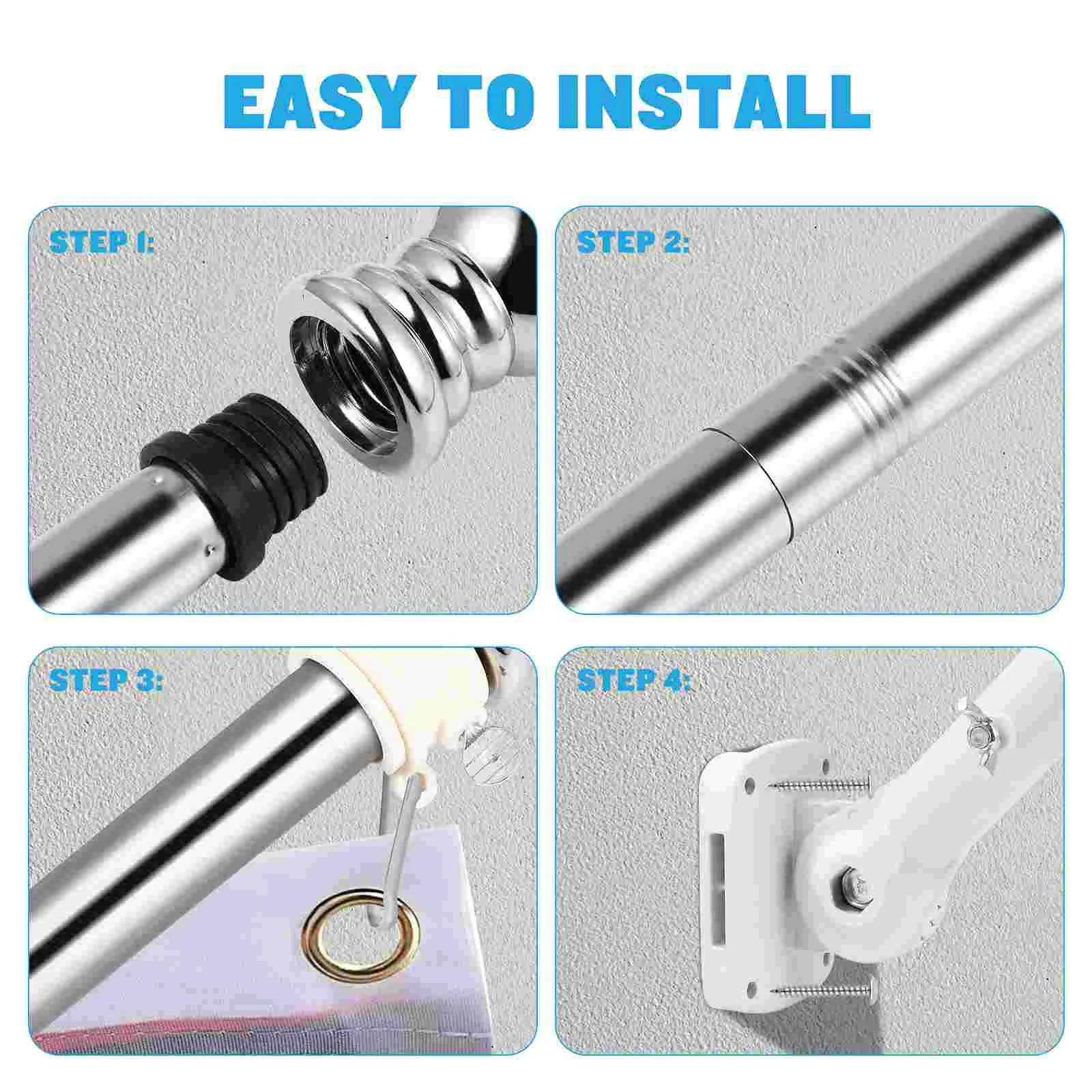 EASY TO INSTALL

STEP 1:

STEP 2:

STEP 3:

STEP 4: