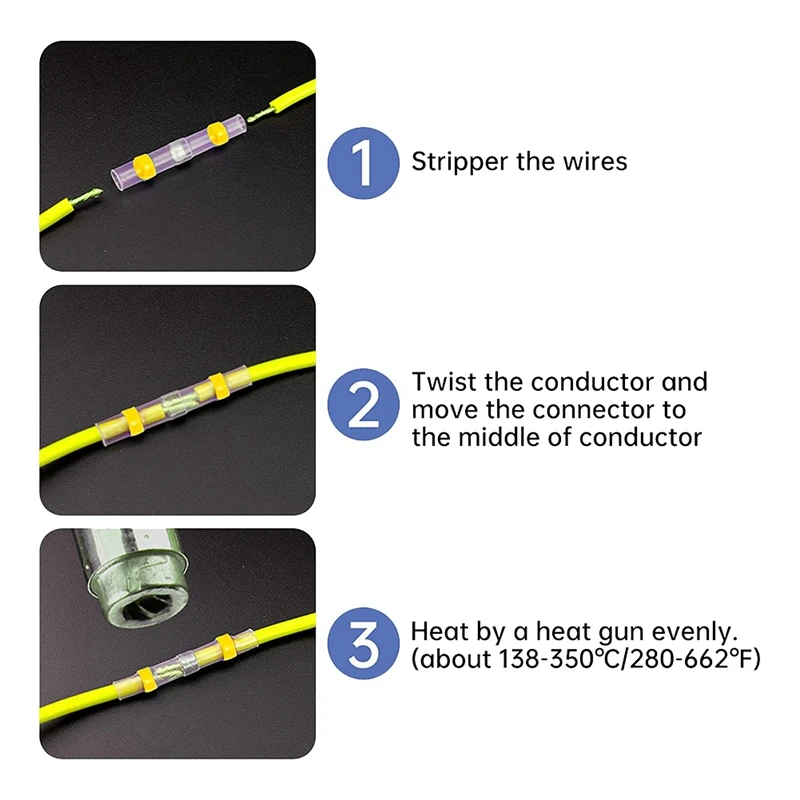 1 Stripper the wires

2 Twist the conductor and move the connector to the middle of conductor

3 Heat by a heat gun evenly. (about 138-350℃/280-662℉)