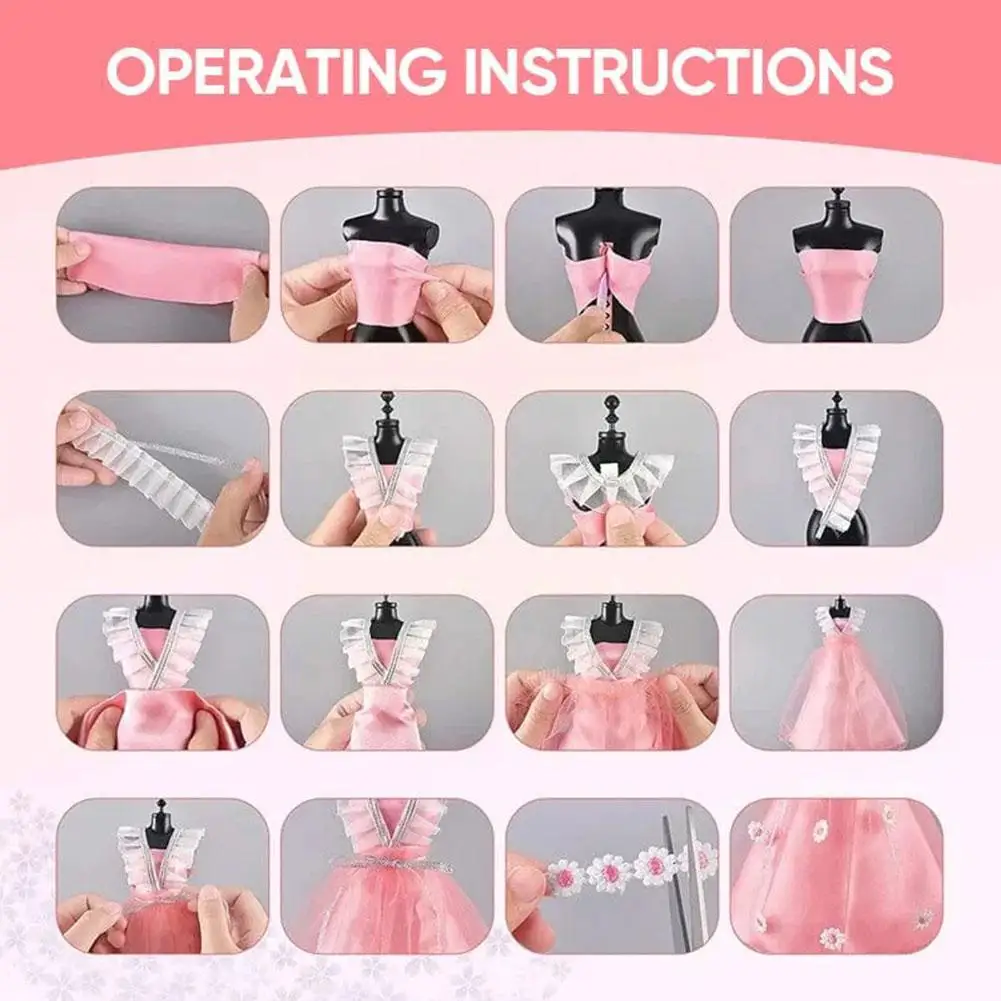 OPERATING INSTRUCTIONS