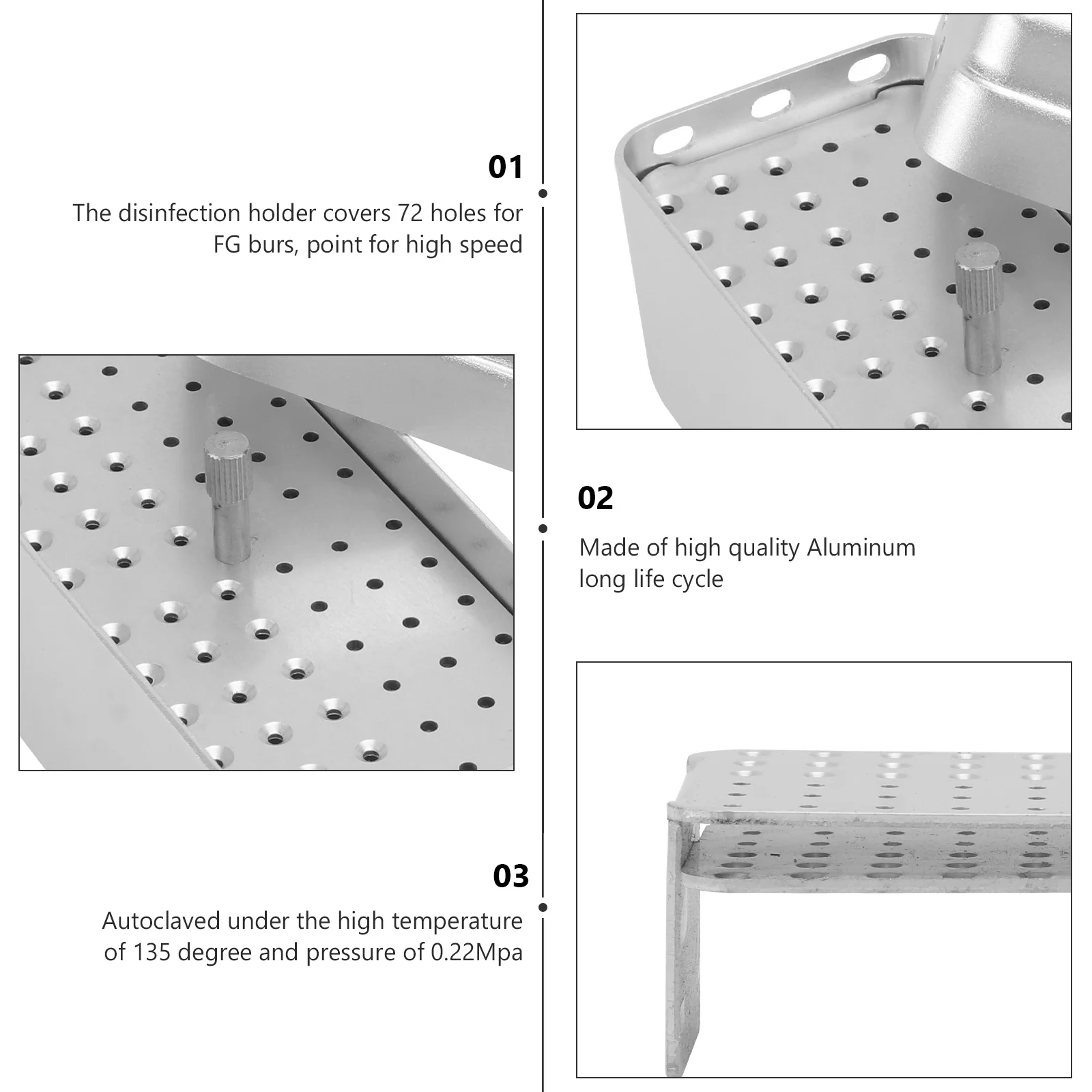 01

The disinfection holder covers 72 holes for FG burs, point for high speed

02

Made of high quality Aluminum long life cycle

03

Autoclaved under the high temperature of 135 degree and pressure of 0.22Mpa