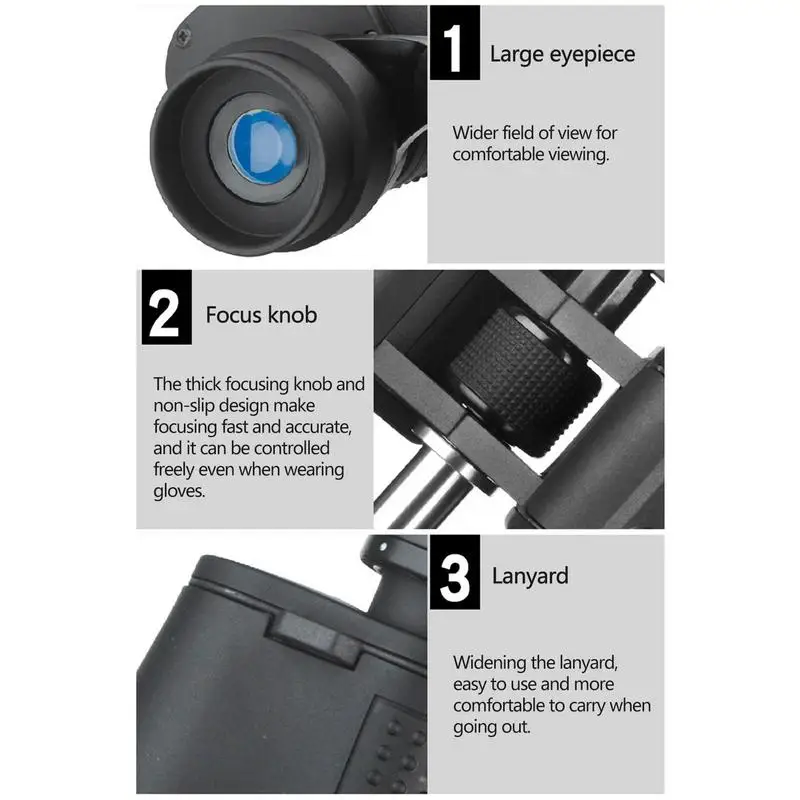 1 Large eyepiece

Wider field of view for comfortable viewing.

2 Focus knob

The thick focusing knob and non-slip design make focusing fast and accurate, and it can be controlled freely even when wearing gloves.

3 Lanyard

Widening the lanyard, easy to use and more comfortable to carry when going out.