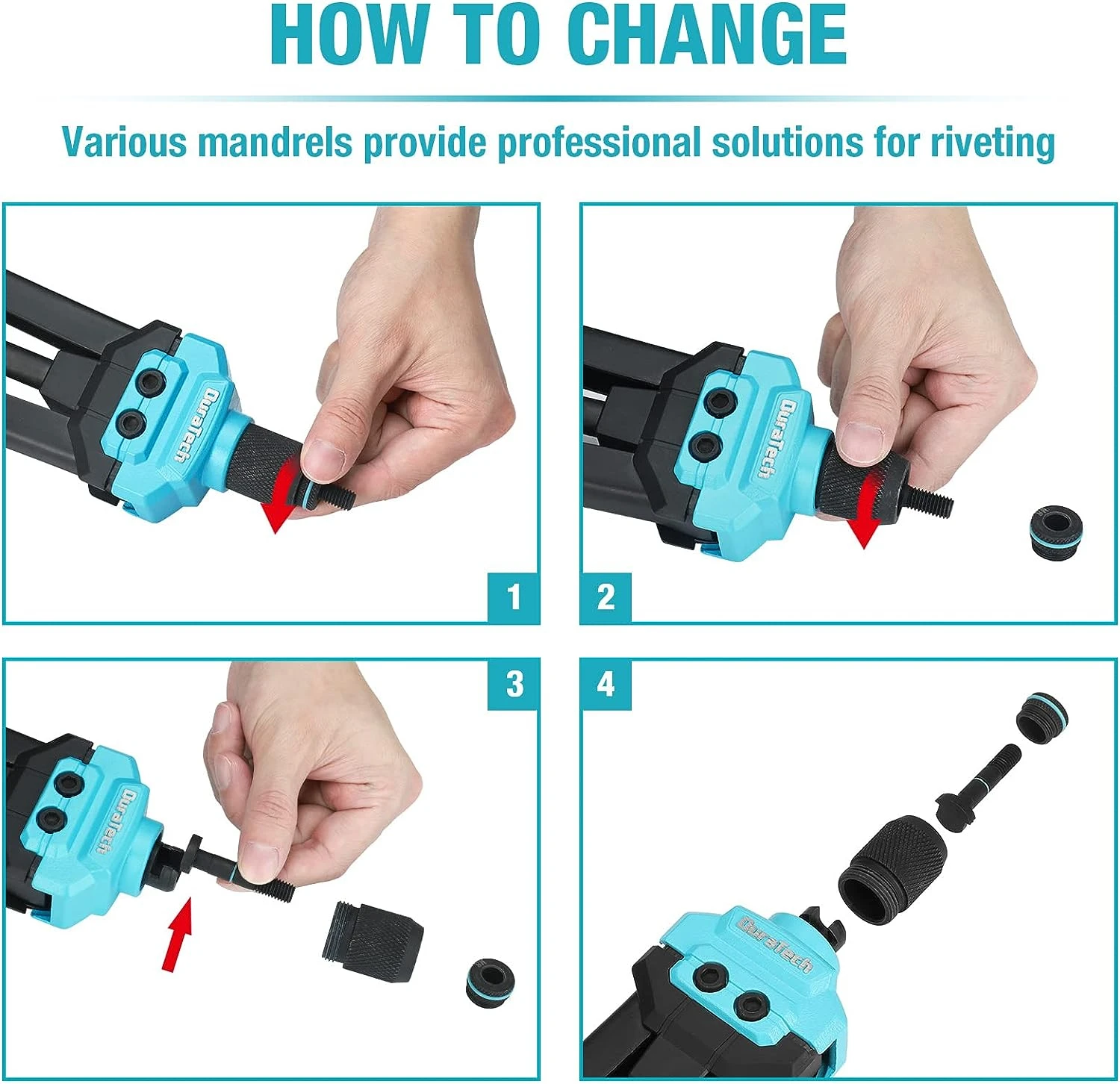 HOW TO CHANGE

Various mandrels provide professional solutions for riveting

DuraTech

1

DuraTech

2

3

DuraTech

4

DuraTech