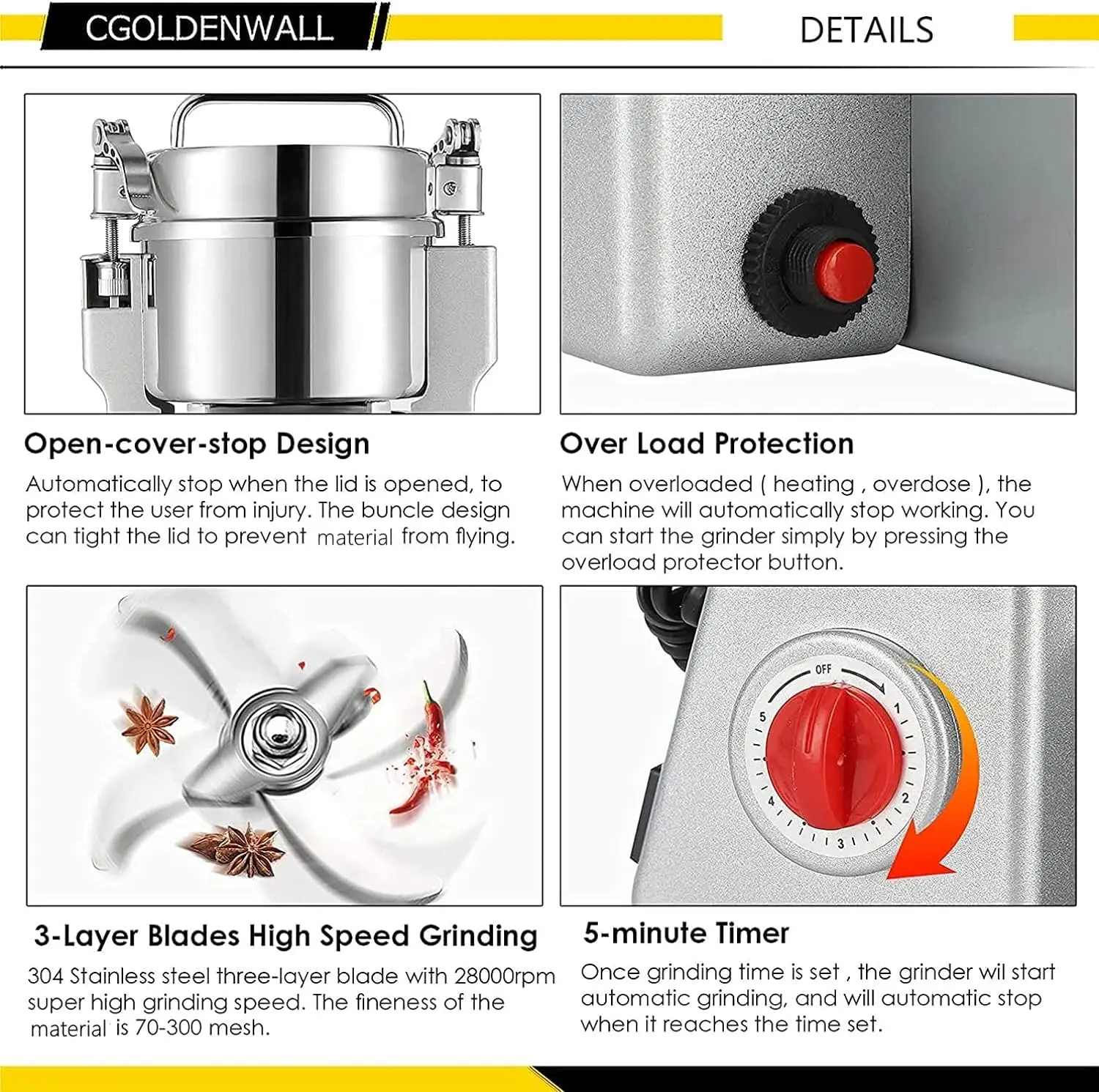 CGOLDENWALL

DETAILS

Open-cover-stop Design

Automatically stop when the lid is opened, to protect the user from injury. The buncle design can tight the lid to prevent material from flying.

Over Load Protection

When overloaded ( heating , overdose ), the machine will automatically stop working. You can start the grinder simply by pressing the overload protector button.

OFF
1
2
3
4
5

3-Layer Blades High Speed Grinding

304 Stainless steel three-layer blade with 28000rpm super high grinding speed. The fineness of the material is 70-300 mesh.

5-minute Timer

Once grinding time is set , the grinder wil start automatic grinding, and will automatic stop when it reaches the time set.