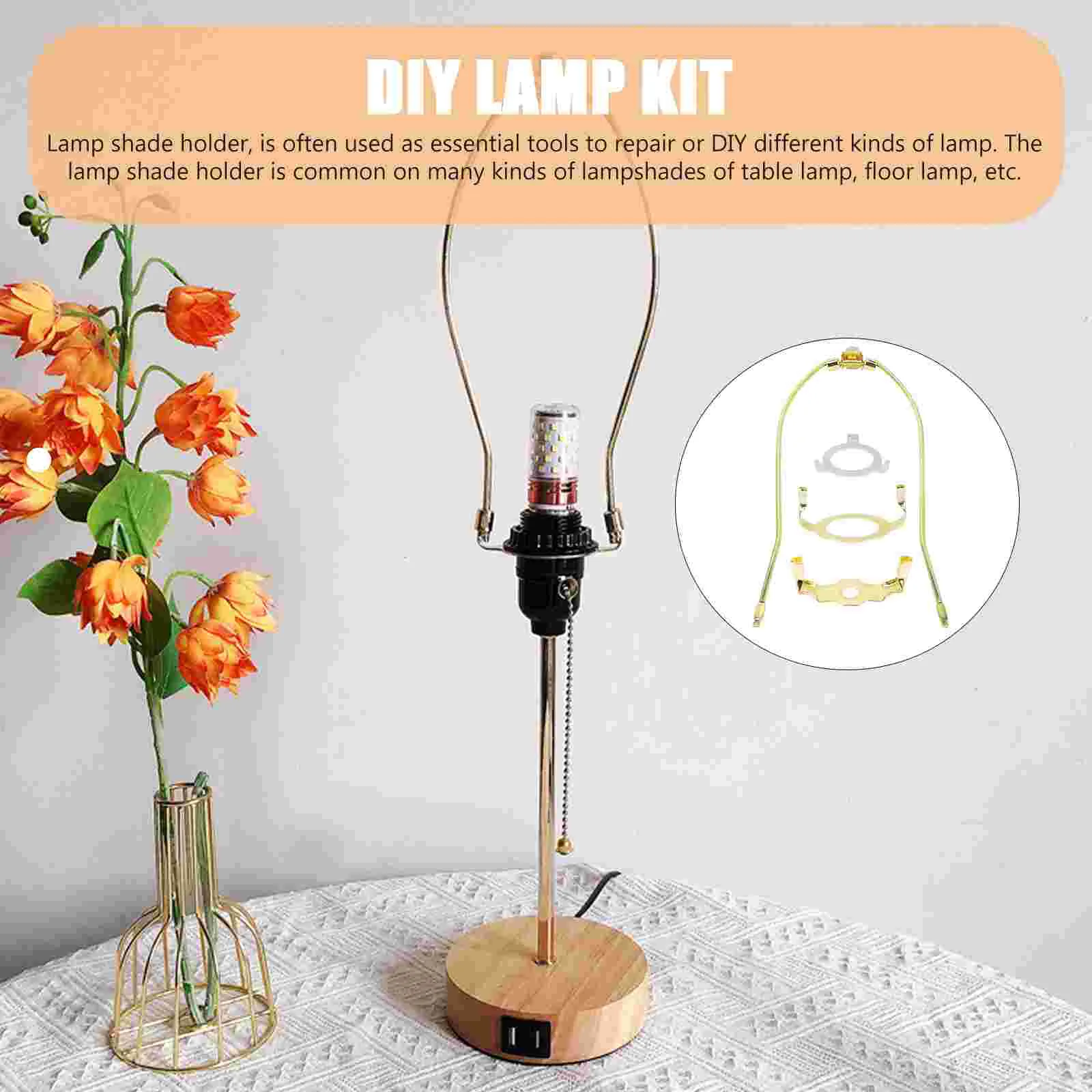 DIY LAMP KIT

Lamp shade holder, is often used as essential tools to repair or DIY different kinds of lamp. The lamp shade holder is common on many kinds of lampshades of table lamp, floor lamp, etc.