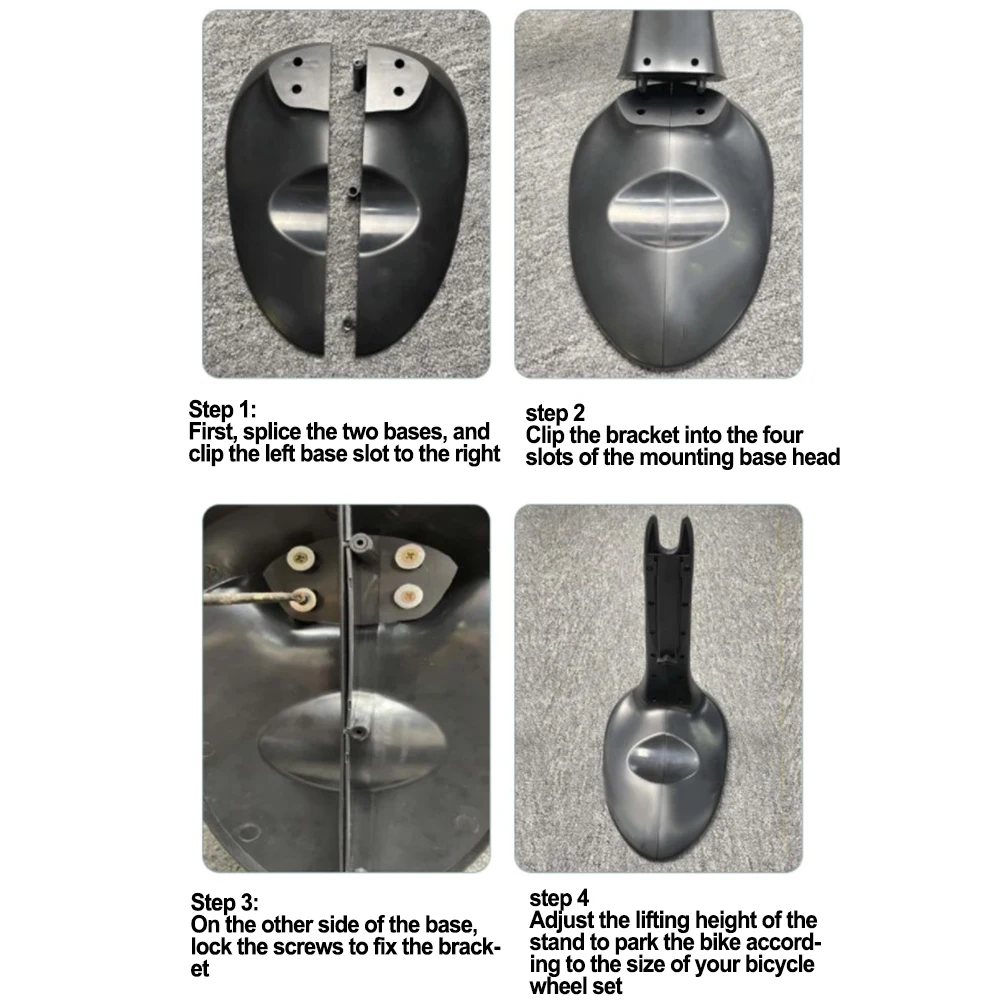 Step 1:
First, splice the two bases, and clip the left base slot to the right

step 2
Clip the bracket into the four slots of the mounting base head

Step 3:
On the other side of the base, lock the screws to fix the bracket

step 4
Adjust the lifting height of the stand to park the bike according to the size of your bicycle wheel set