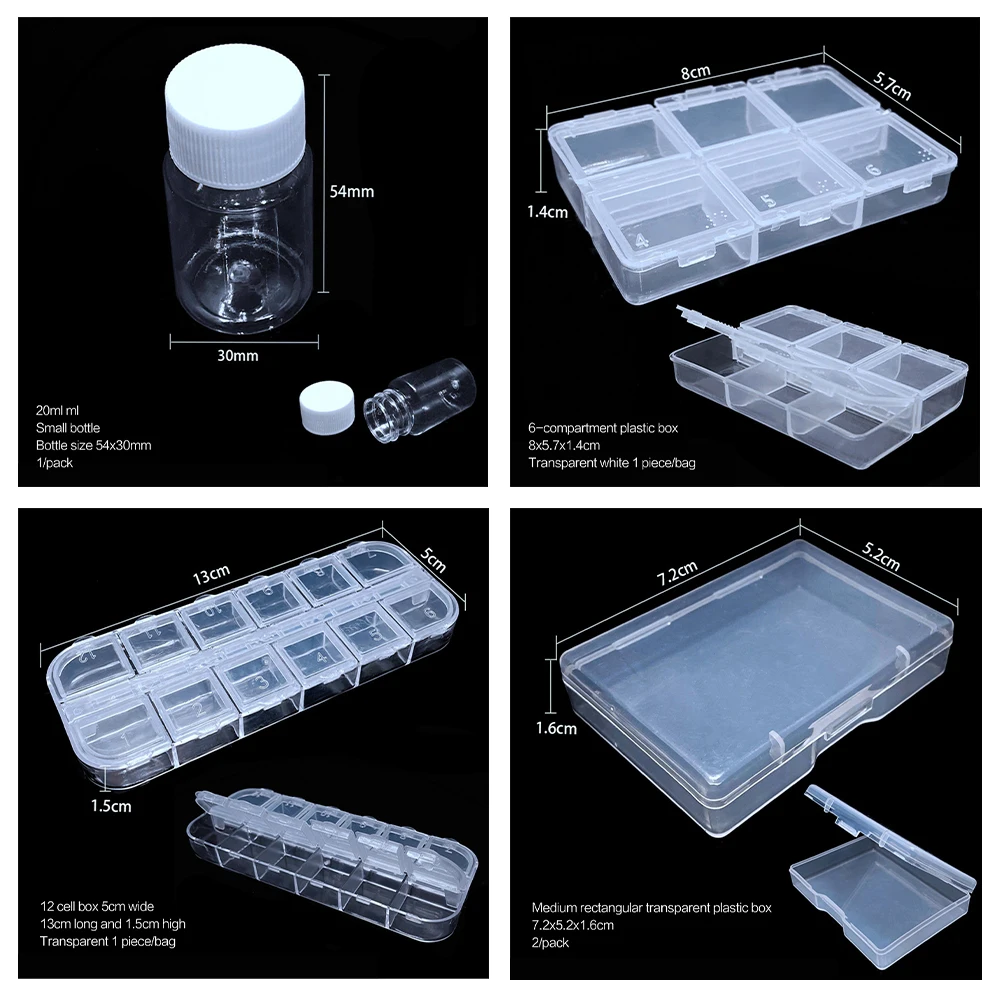 54mm

30mm

20ml ml
Small bottle
Bottle size 54x30mm
1/pack

8cm

5.7cm

1.4cm

4

5

6

6-compartment plastic box
8x5.7x1.4cm
Transparent white 1 piece/bag

13cm

5cm

1.5cm

12 cell box 5cm wide
13cm long and 1.5cm high
Transparent 1 piece/bag

7.2cm

5.2cm

1.6cm

Medium rectangular transparent plastic box
7.2x5.2x1.6cm
2/pack