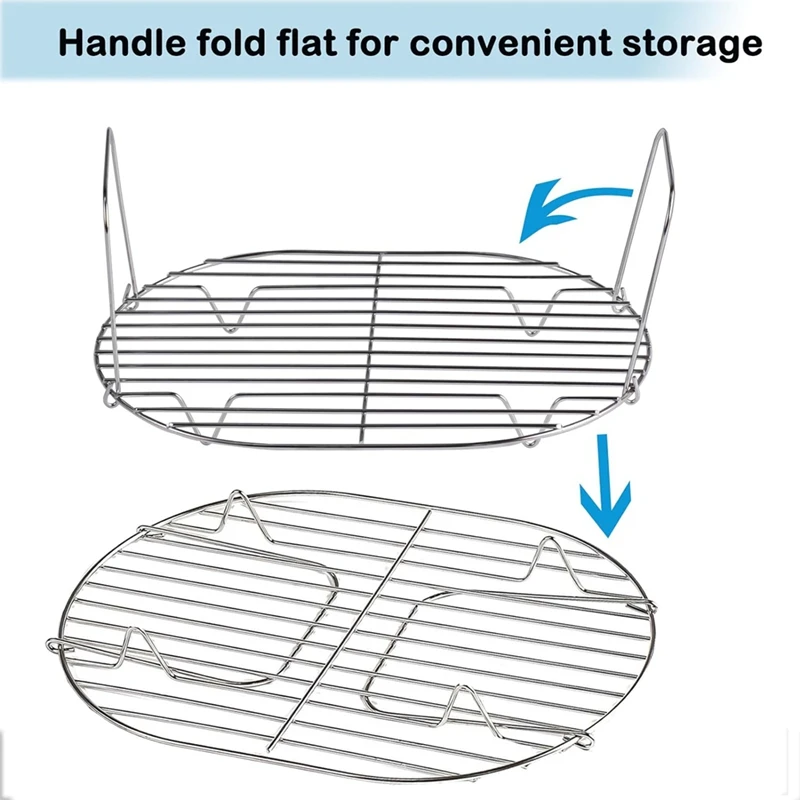 Handle fold flat for convenient storage