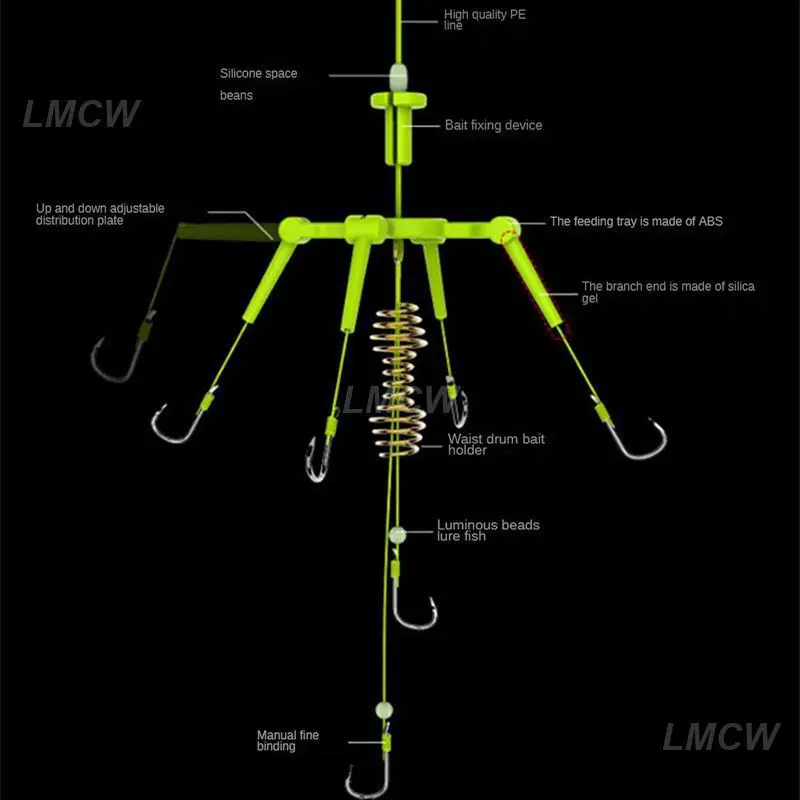 High quality PE line

Silicone space beans

LMCW

Bait fixing device

Up and down adjustable distribution plate

The feeding tray is made of ABS

The branch end is made of silica gel

LMCW

Waist drum bait holder

Luminous beads lure fish

Manual fine binding

LMCW