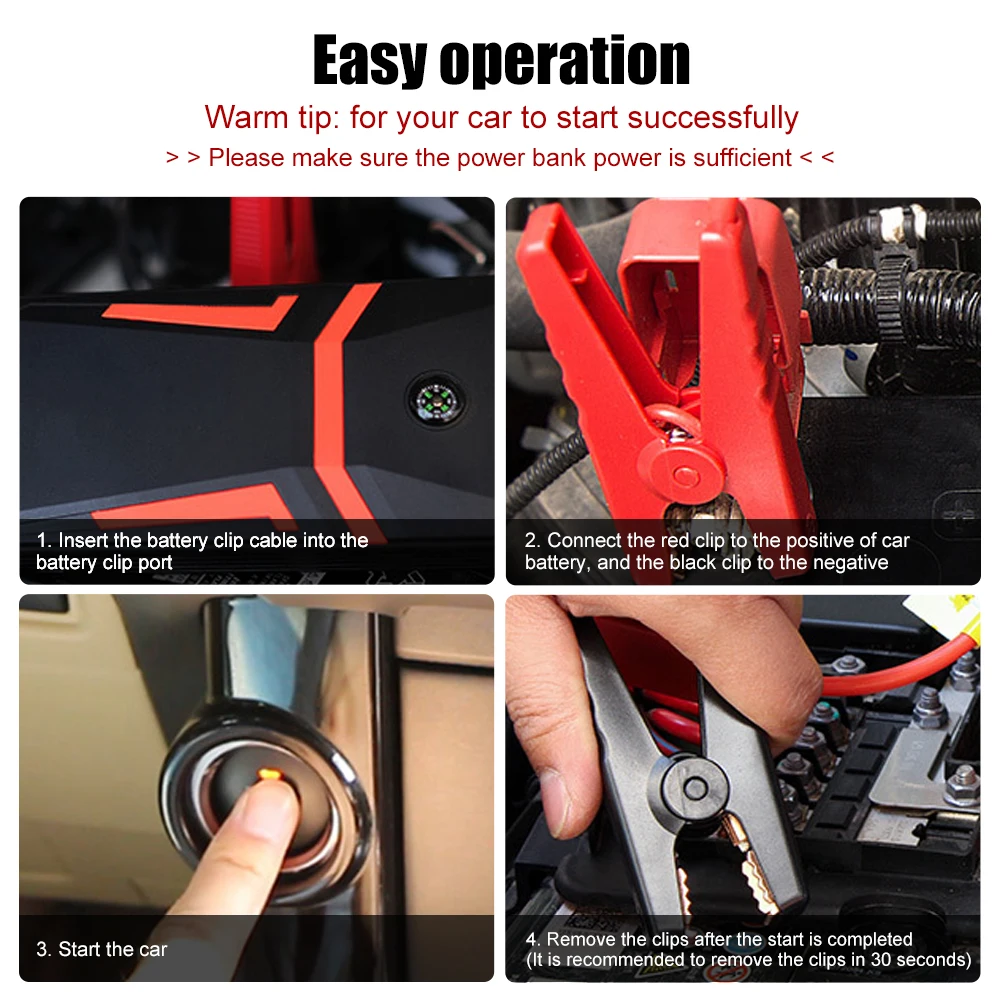 Easy operation

Warm tip: for your car to start successfully

> > Please make sure the power bank power is sufficient < <

1. Insert the battery clip cable into the battery clip port

2. Connect the red clip to the positive of car battery, and the black clip to the negative

3. Start the car

4. Remove the clips after the start is completed (It is recommended to remove the clips in 30 seconds)