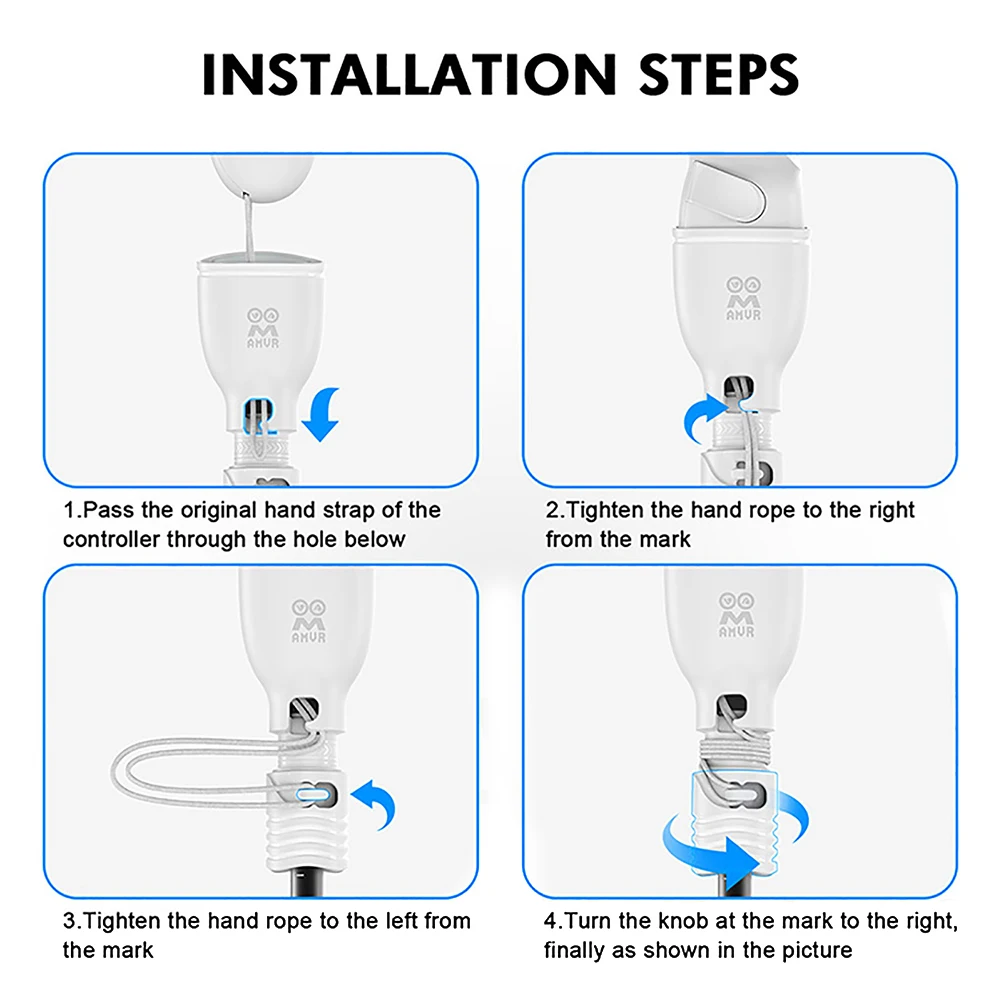 INSTALLATION STEPS

AMVR

1.Pass the original hand strap of the controller through the hole below

AMVR

2.Tighten the hand rope to the right from the mark

AMVR

3.Tighten the hand rope to the left from the mark

AMVR

4.Turn the knob at the mark to the right, finally as shown in the picture