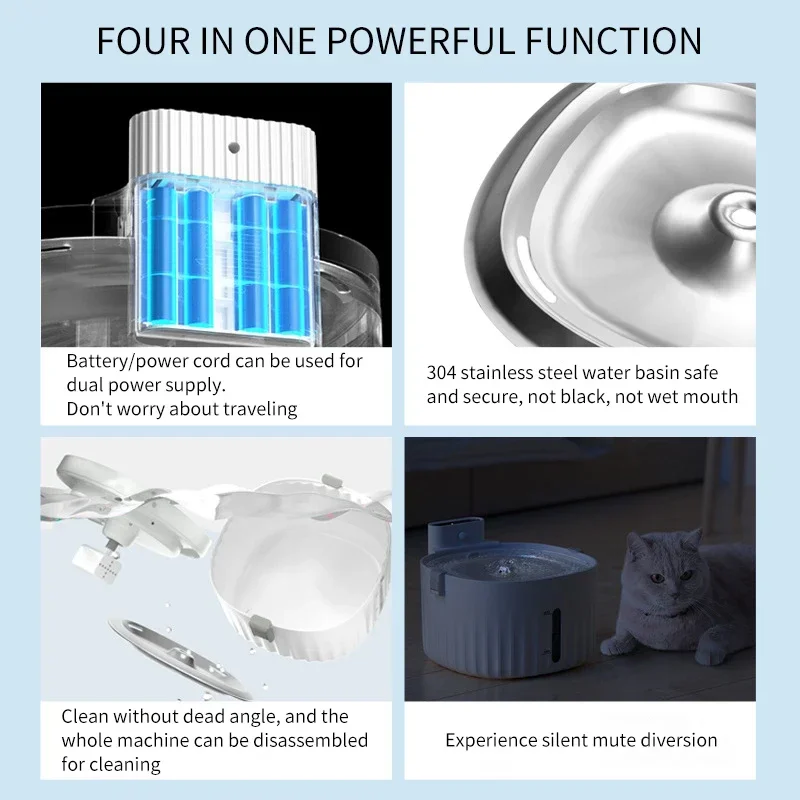 FOUR IN ONE POWERFUL FUNCTION

Battery/power cord can be used for dual power supply.
Don't worry about traveling

304 stainless steel water basin safe and secure, not black, not wet mouth

Clean without dead angle, and the whole machine can be disassembled for cleaning

Experience silent mute diversion