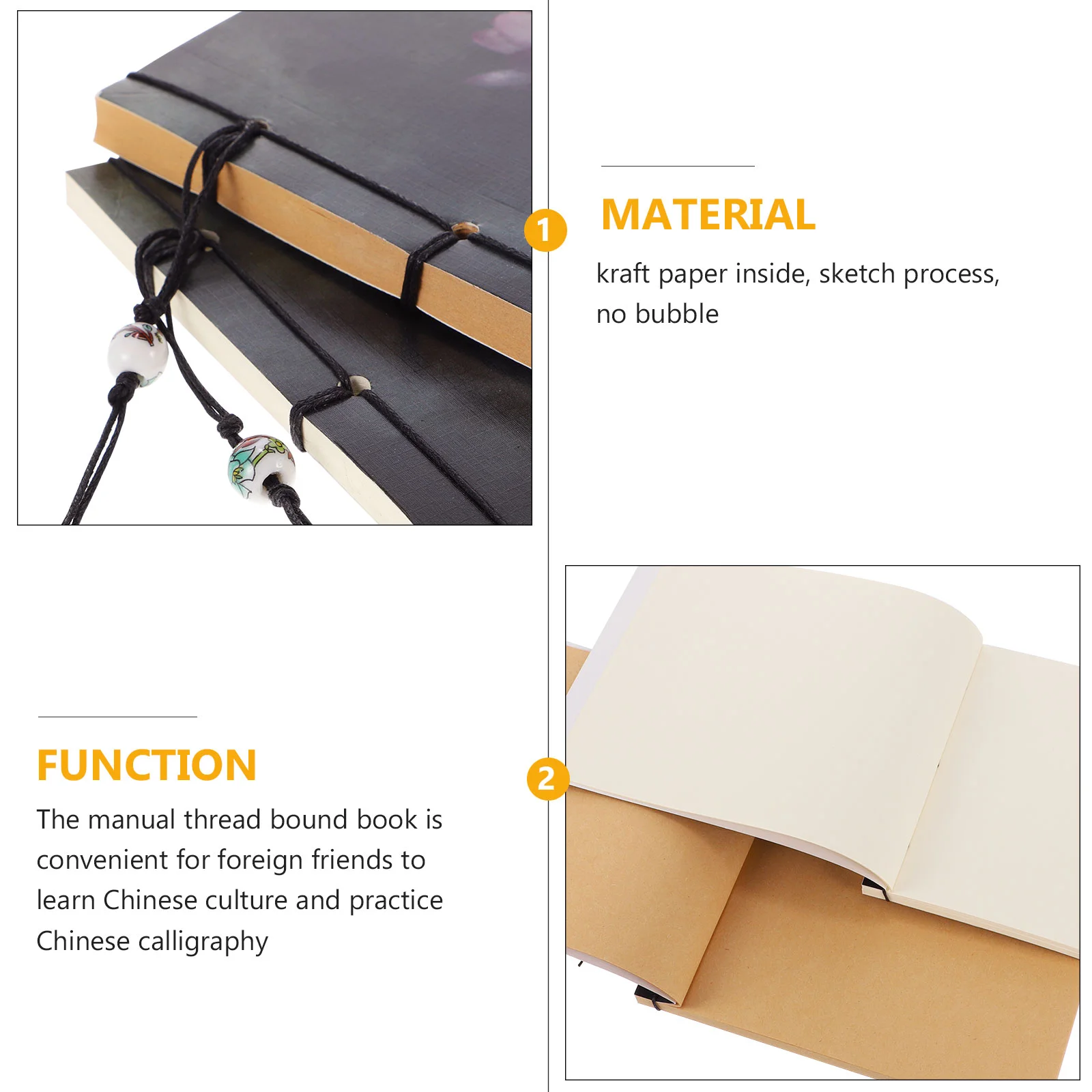 1

MATERIAL

kraft paper inside, sketch process, no bubble

FUNCTION

The manual thread bound book is convenient for foreign friends to learn Chinese culture and practice Chinese calligraphy

2