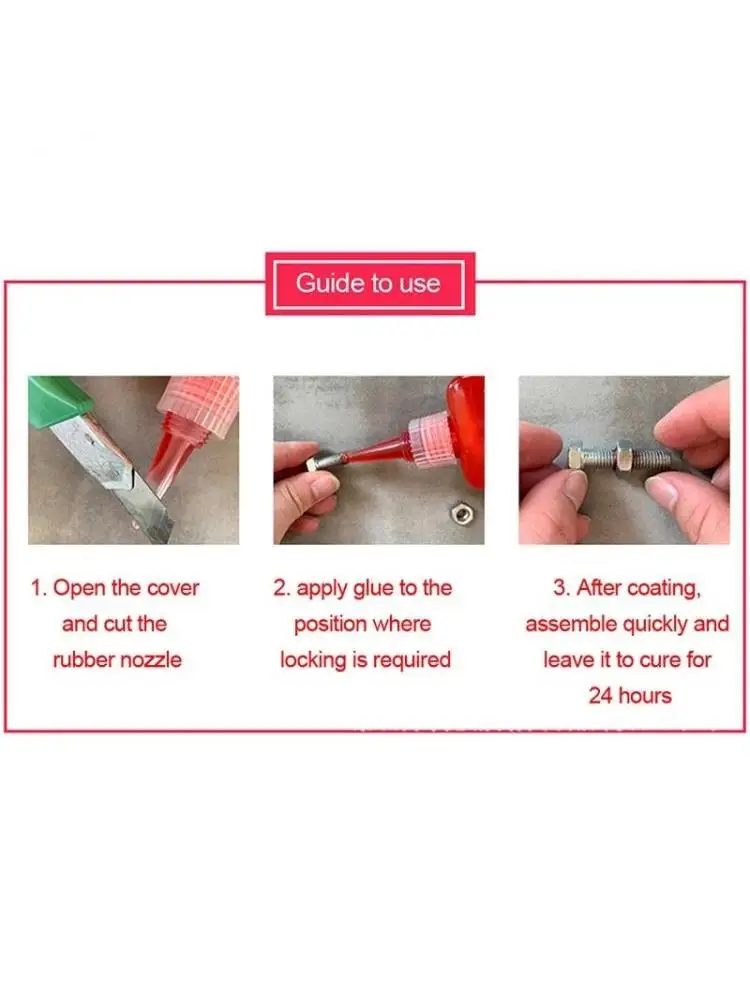 Guide to use

1. Open the cover and cut the rubber nozzle

2. apply glue to the position where locking is required

3. After coating, assemble quickly and leave it to cure for 24 hours