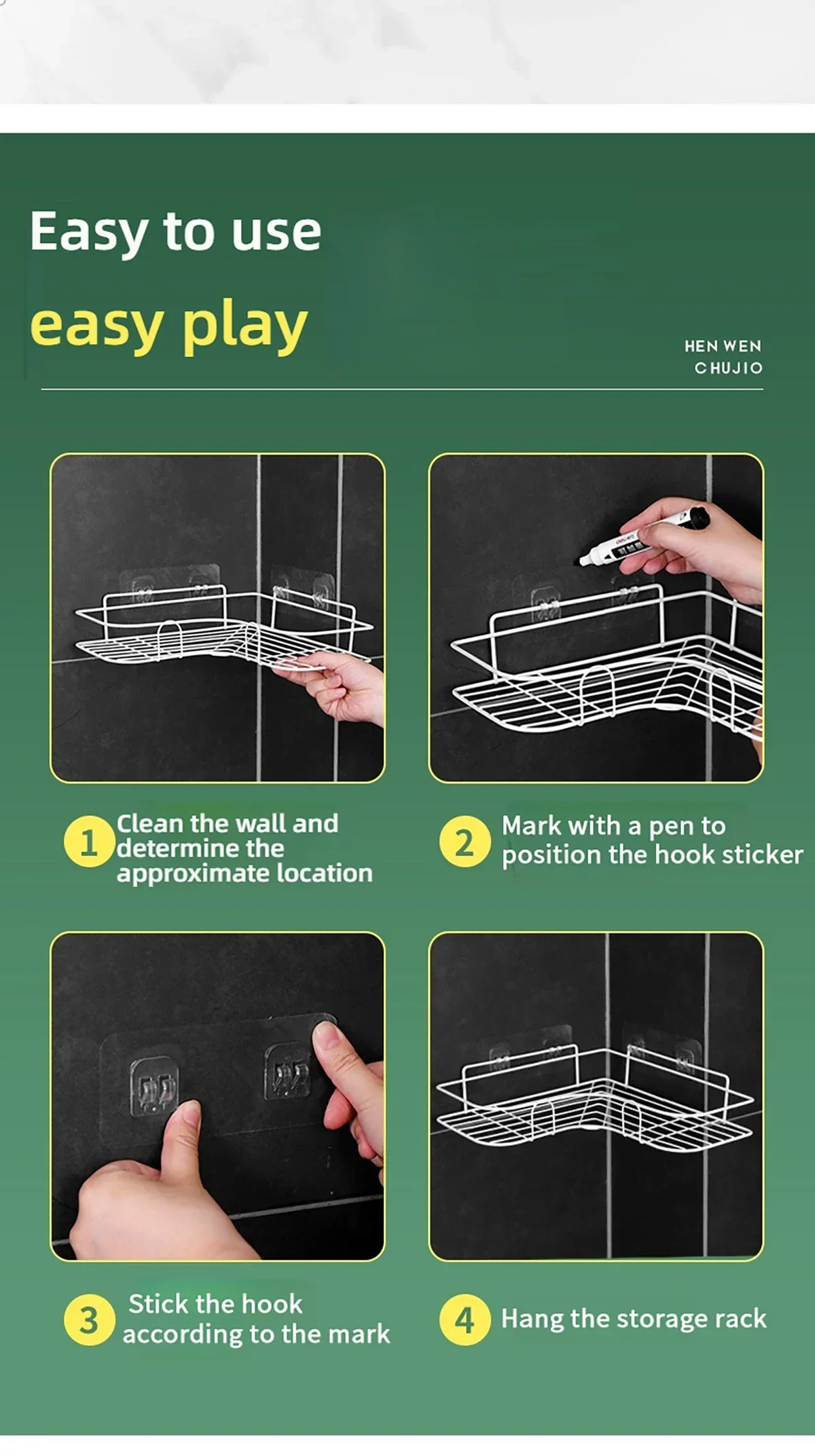 Easy to use

easy play

HEN WEN
CHUJIO

1 Clean the wall and determine the approximate location

2 Mark with a pen to position the hook sticker

3 Stick the hook according to the mark

4 Hang the storage rack