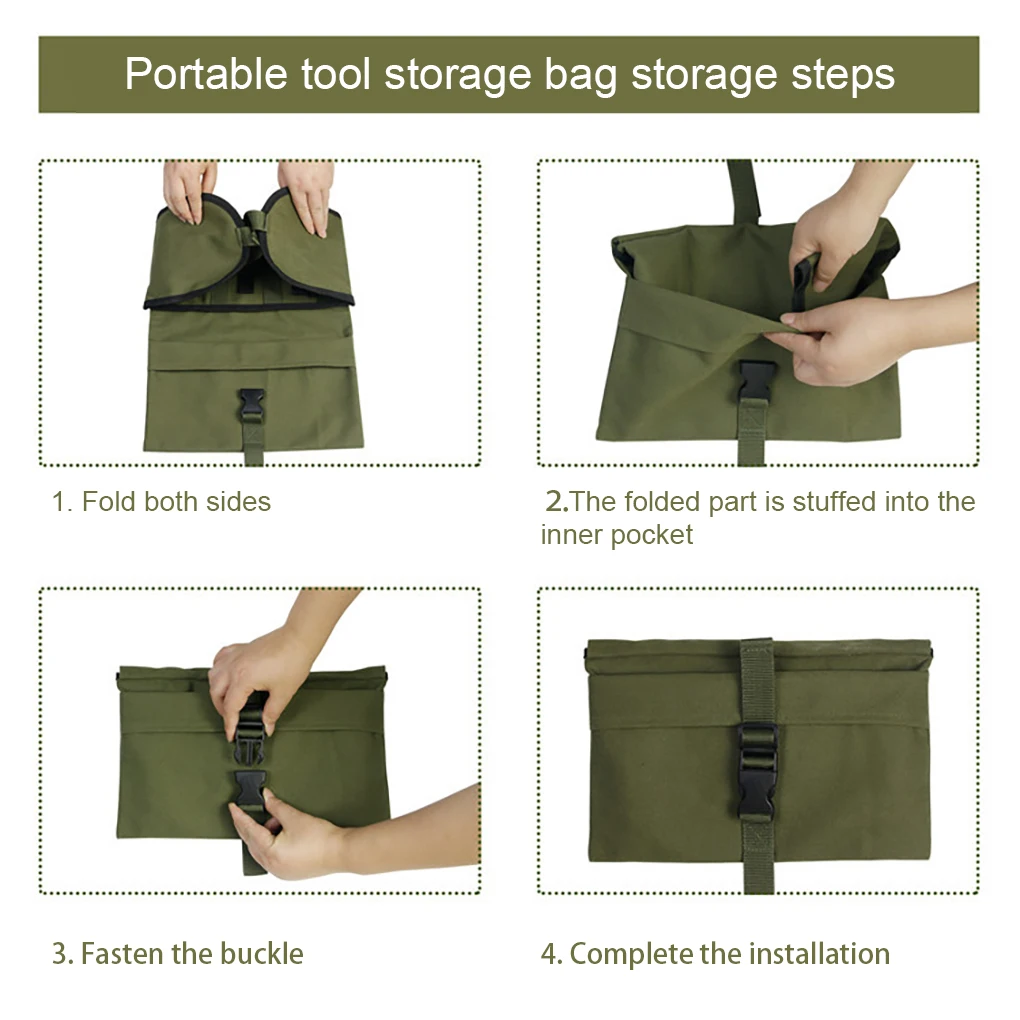 Portable tool storage bag storage steps

1. Fold both sides

2.The folded part is stuffed into the inner pocket

3. Fasten the buckle

4. Complete the installation